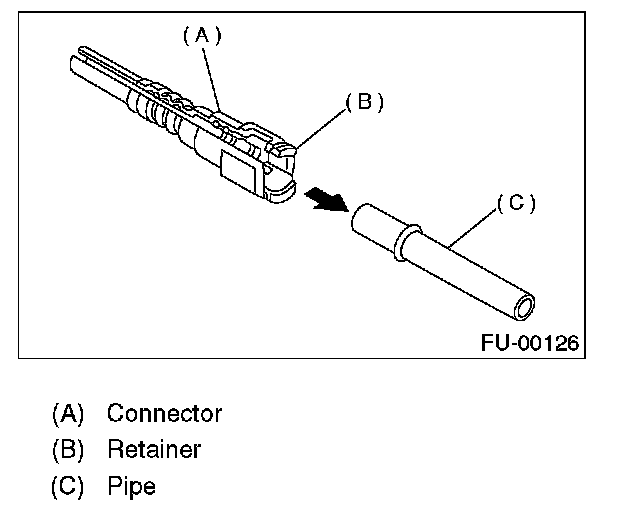 (A)

(B)

(C)

FU-00126

(A) Connector
(B) Retainer
(C) Pipe