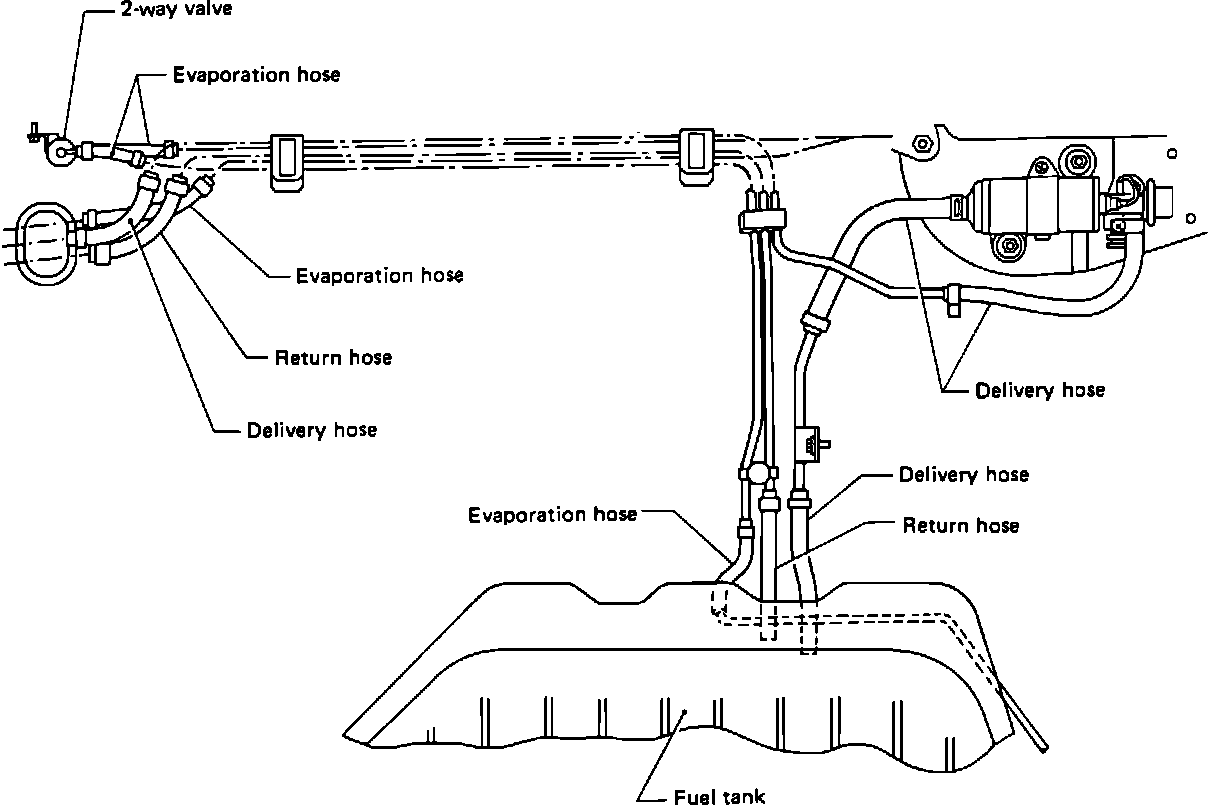 2-way valve
Evaporation hose
Evaporation hose
Return hose
Delivery hose
Delivery hose
Delivery hose
Evaporation hose
Return hose
Fuel tank