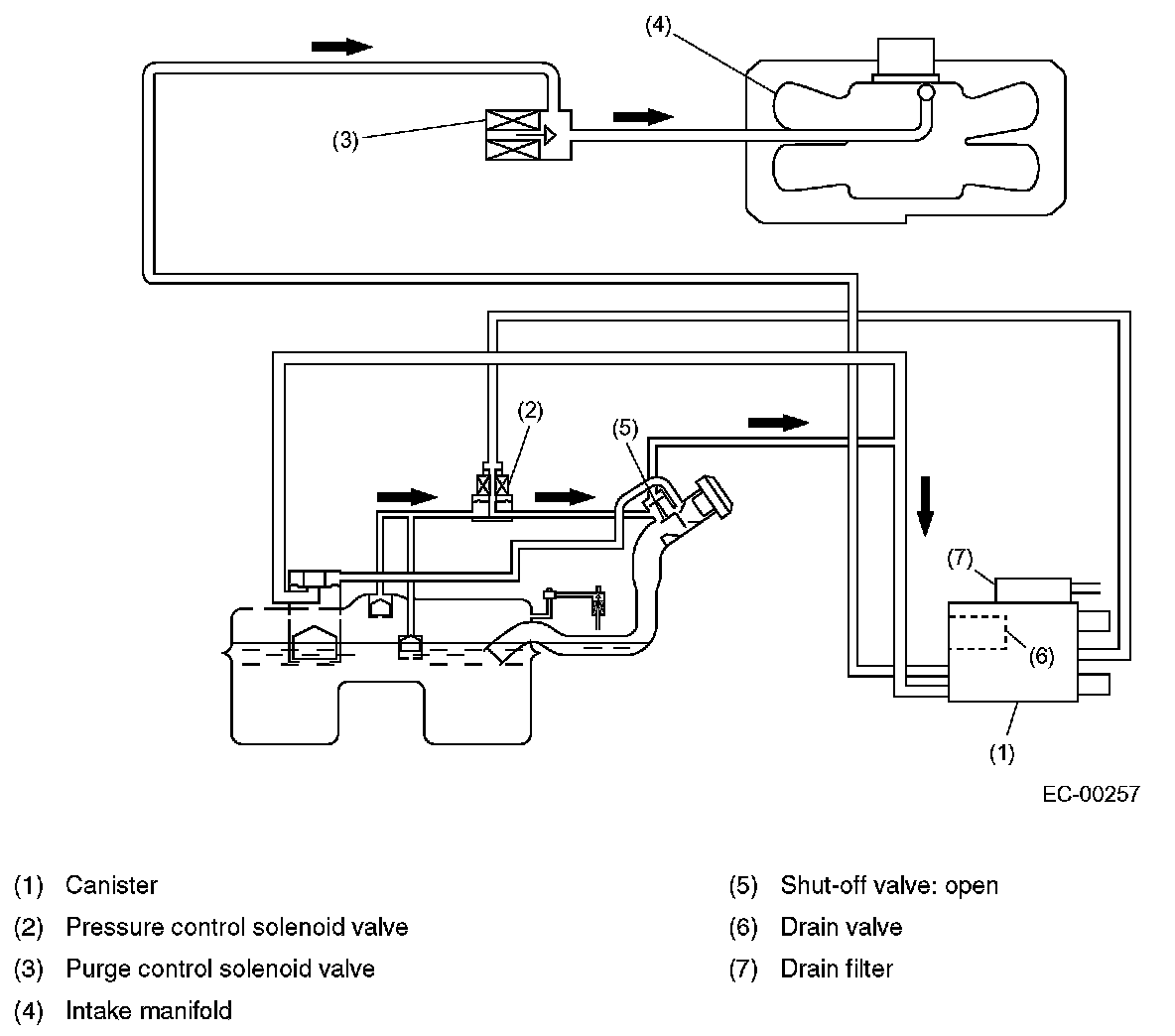 (4)

(3)

(2)

(5)

(7)

(6)

(1)

EC-00257

(1) Canister

(2) Pressure control solenoid valve

(3) Purge control solenoid valve

(4) Intake manifold

(5) Shut-off valve: open

(6) Drain valve

(7) Drain filter