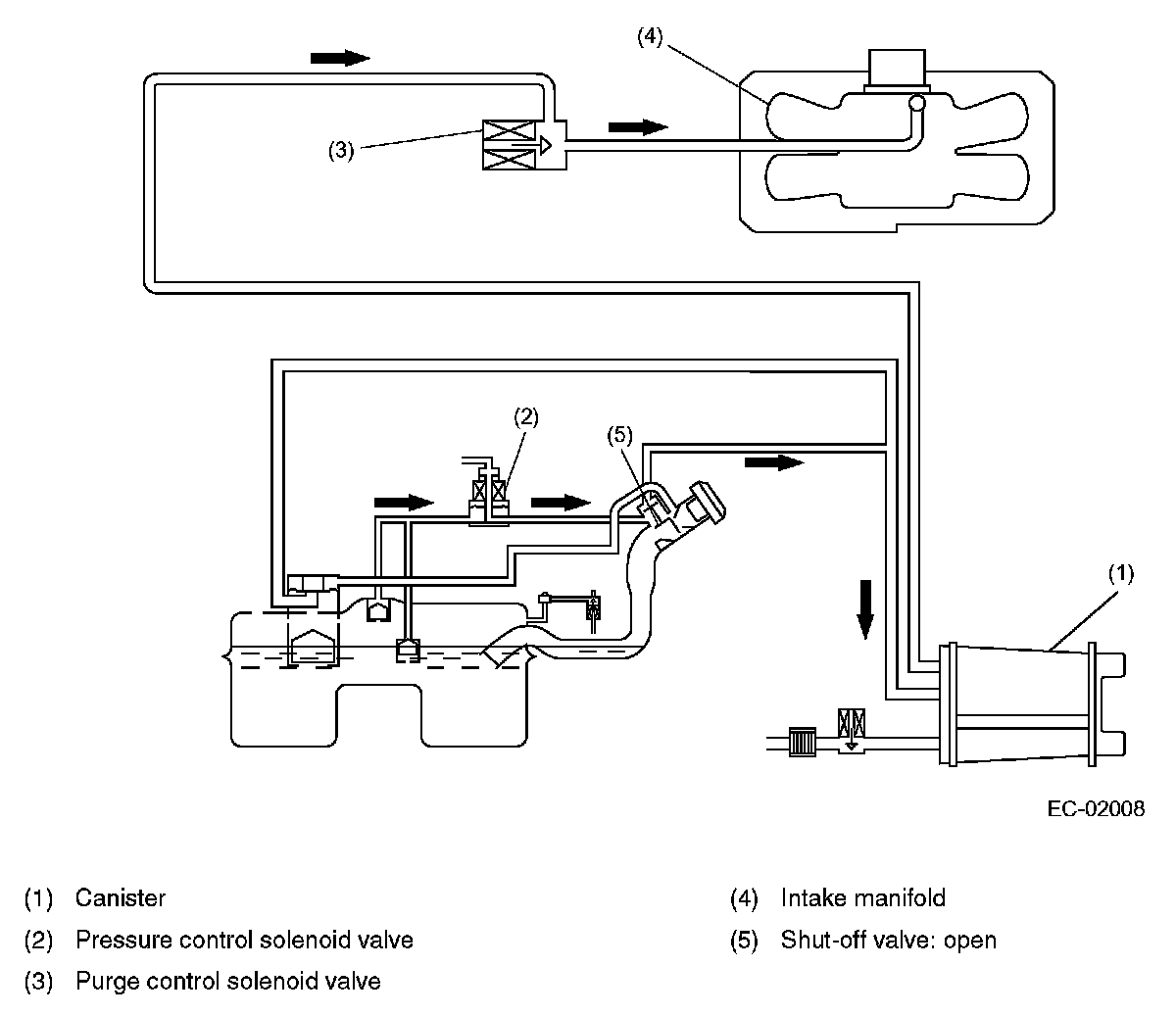 (4)

(3)

(2)

(5)

(1)

EC-02008

(1) Canister

(2) Pressure control solenoid valve

(3) Purge control solenoid valve

(4) Intake manifold

(5) Shut-off valve: open