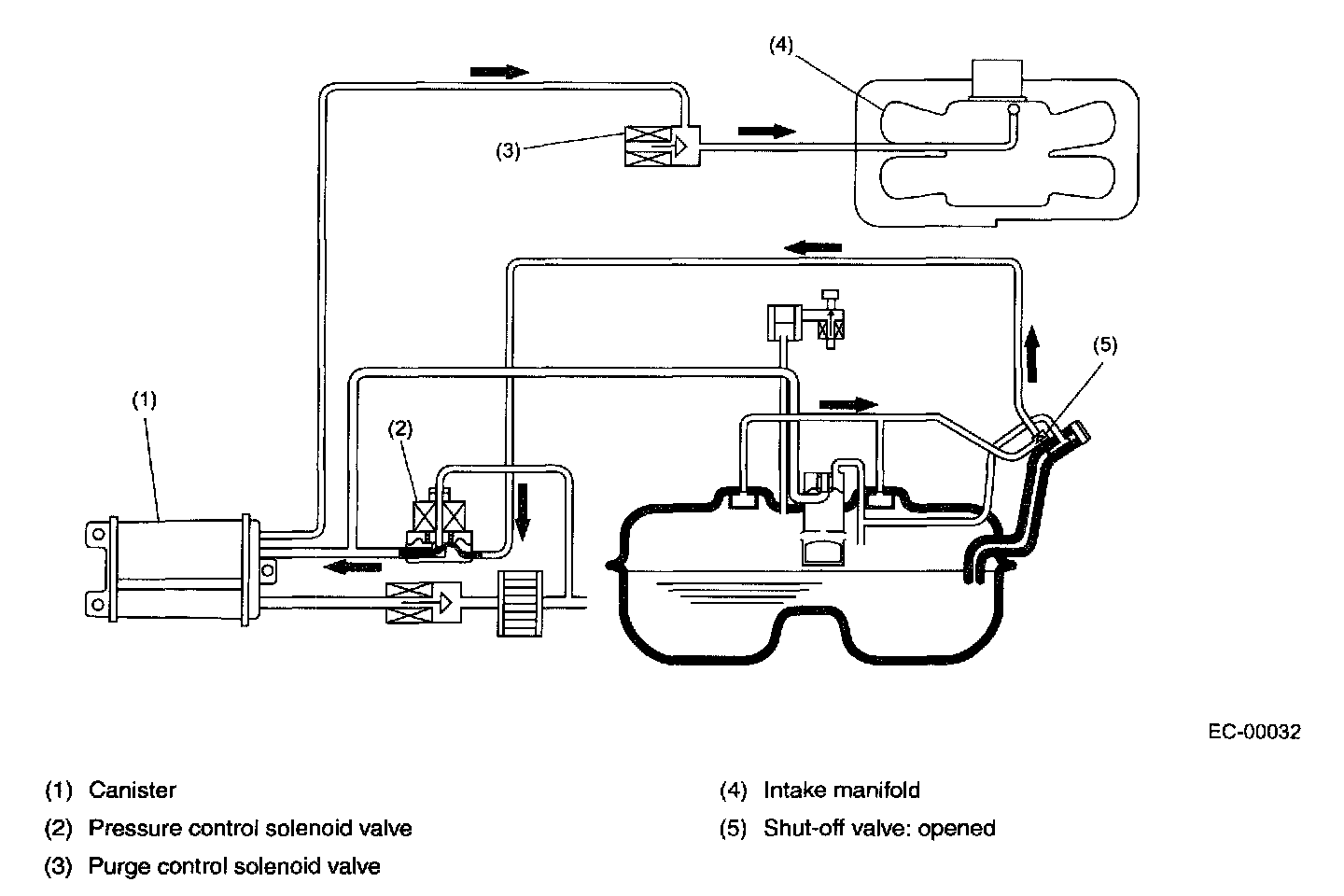 (4)

(3)

(5)

(1)

(2)

EC-00032

(1) Canister

(2) Pressure control solenoid valve

(3) Purge control solenoid valve

(4) Intake manifold

(5) Shut-off valve: opened