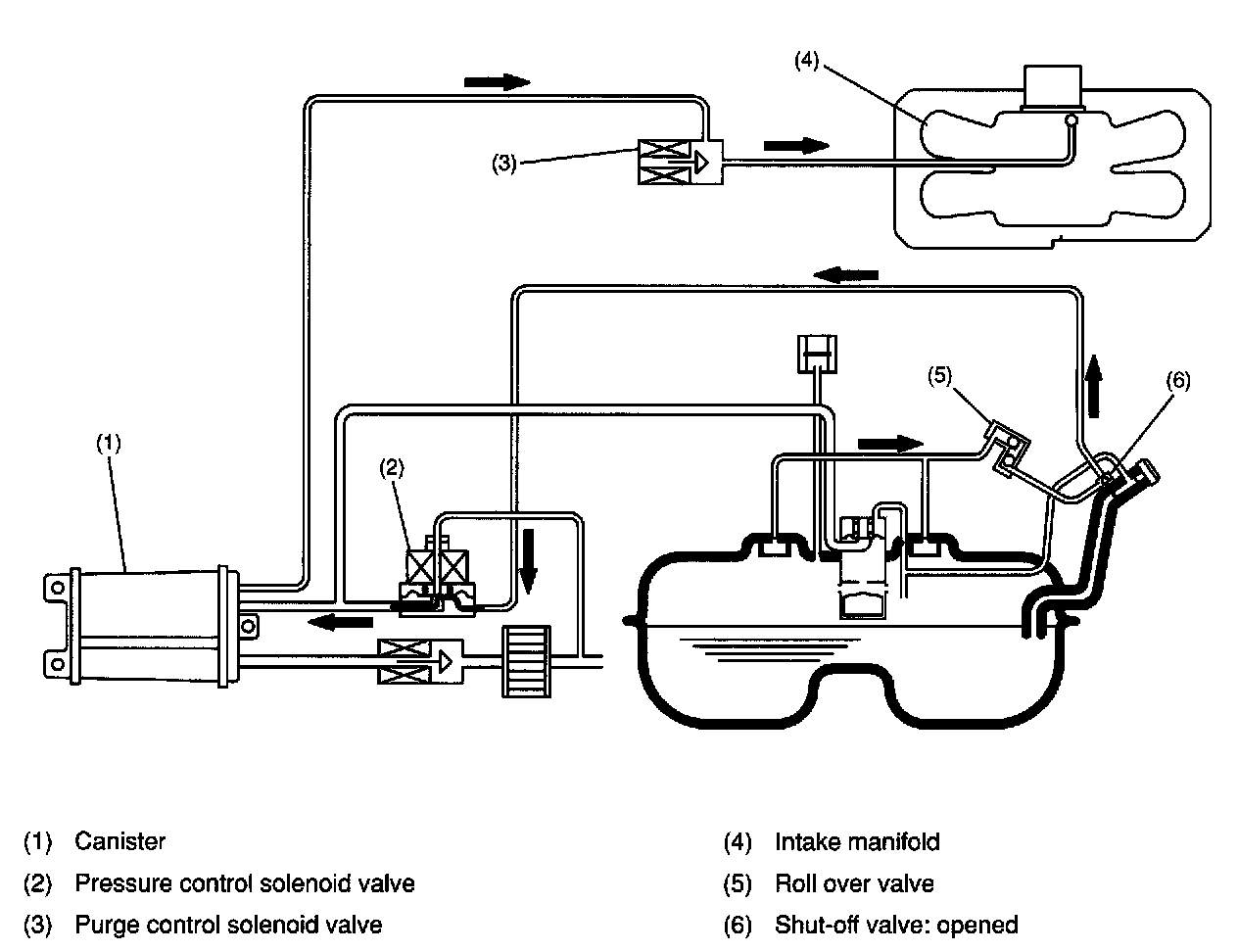 (4)

(3)

(5)

(6)

(1)

(2)

(1) Canister

(2) Pressure control solenoid valve

(3) Purge control solenoid valve

(4) Intake manifold

(5) Roll over valve

(6) Shut-off valve: opened