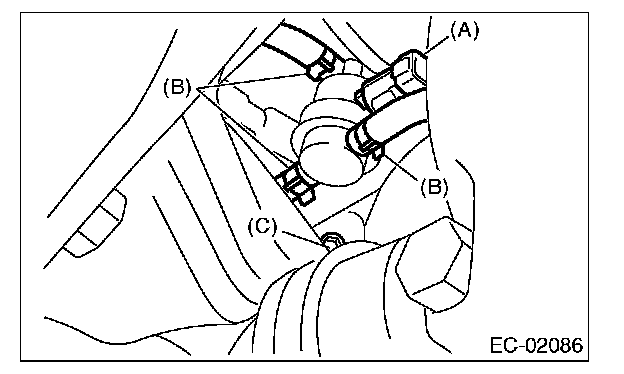 (A)
(B)
(B)
(C)
EC-02086