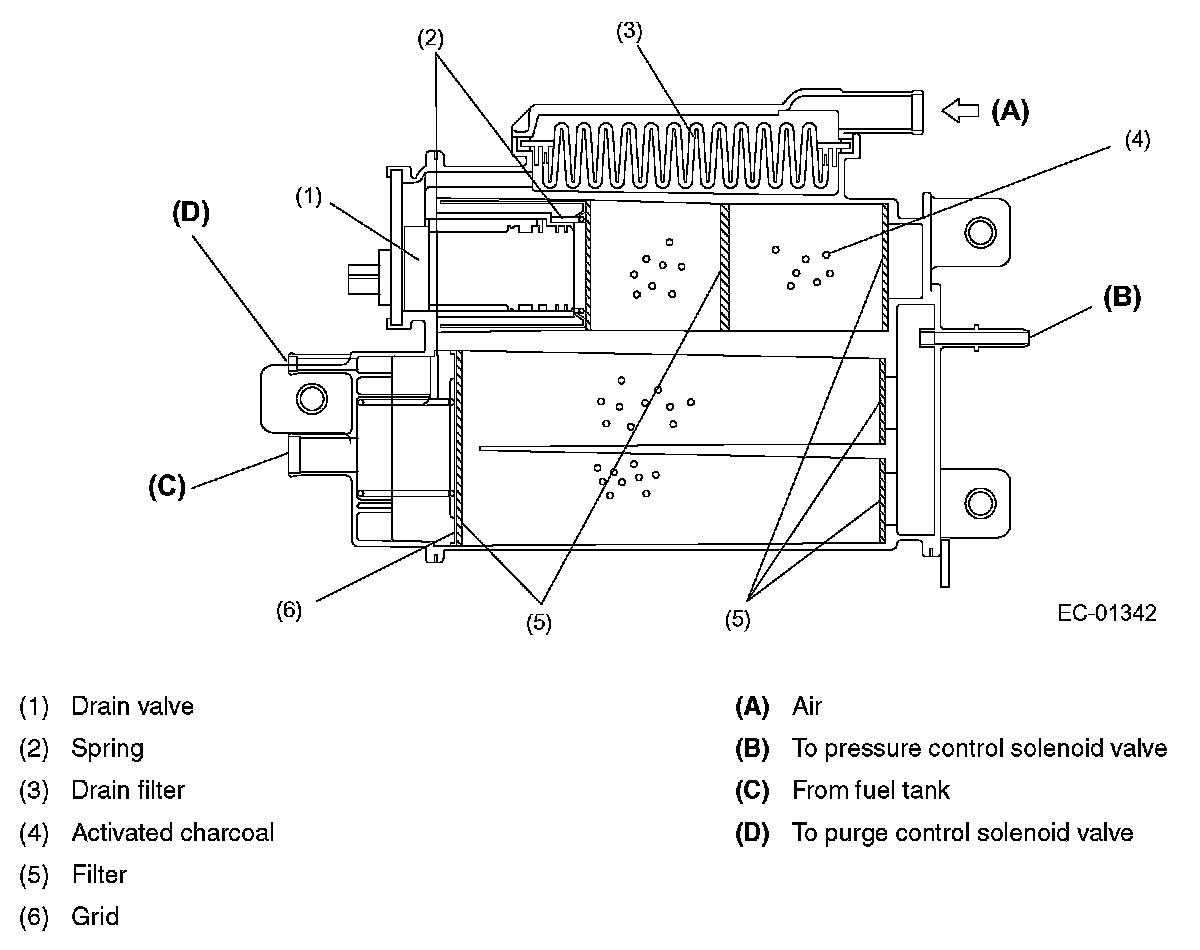 (2)
(3)
(A)
(4)
(1)
(D)
(B)
(C)
(6)
(5)
(5)
EC-01342

(1) Drain valve
(2) Spring
(3) Drain filter
(4) Activated charcoal
(5) Filter
(6) Grid

(A) Air
(B) To pressure control solenoid valve
(C) From fuel tank
(D) To purge control solenoid valve