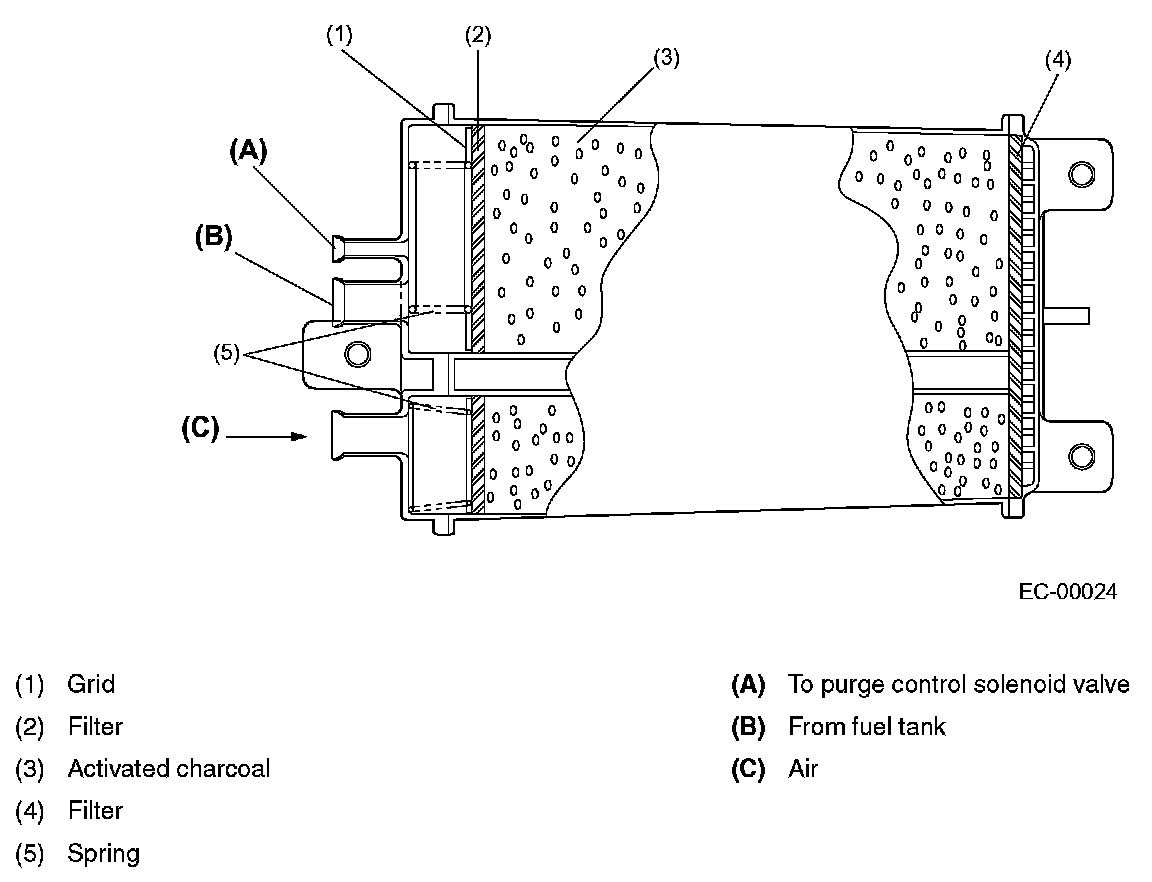 (1)
(2)
(3)
(4)
(A)
(B)
(5)
(C)

EC-00024

(1) Grid
(2) Filter
(3) Activated charcoal
(4) Filter
(5) Spring

(A) To purge control solenoid valve
(B) From fuel tank
(C) Air