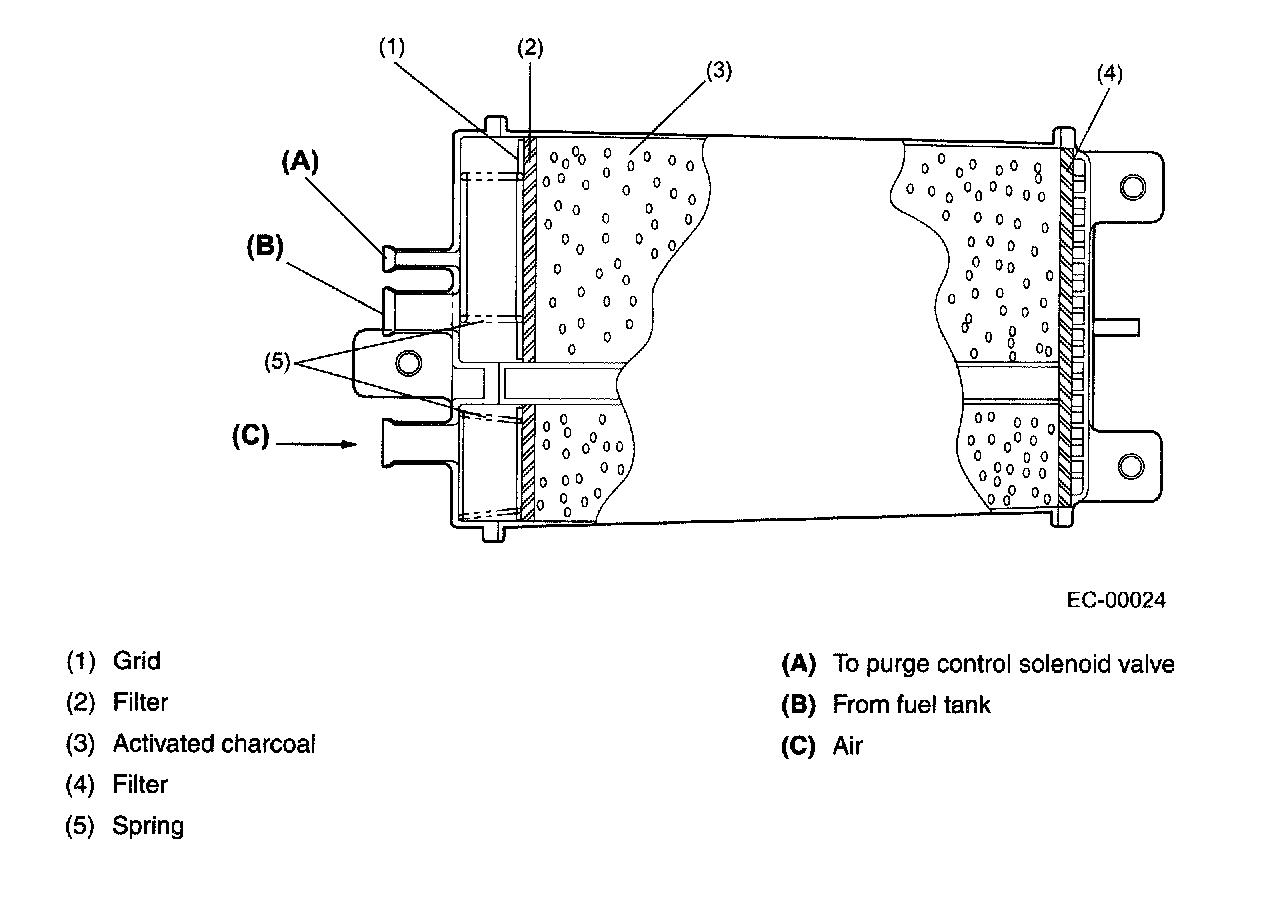 (1)
(2)
(3)
(4)
(A)
(B)
(5)
(C)

EC-00024

(1) Grid
(2) Filter
(3) Activated charcoal
(4) Filter
(5) Spring

(A) To purge control solenoid valve
(B) From fuel tank
(C) Air