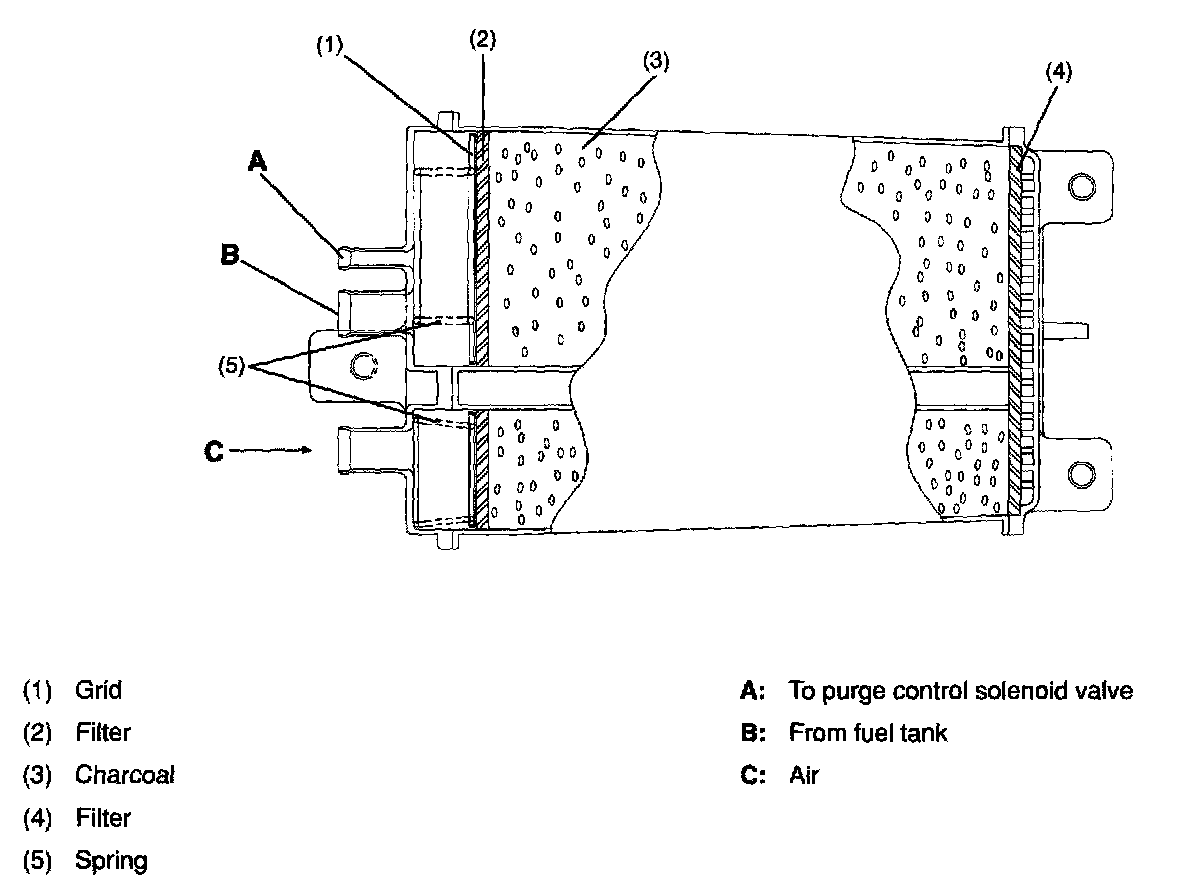 (1)
(2)
(3)
(4)
A
B
(5)
C

(1) Grid
(2) Filter
(3) Charcoal
(4) Filter
(5) Spring

A: To purge control solenoid valve
B: From fuel tank
C: Air