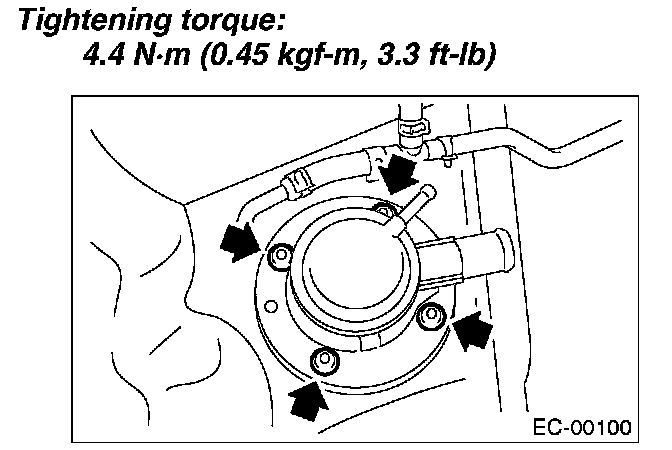 Tightening torque:
4.4 N·m (0.45 kgf-m, 3.3 ft-lb)

EC-00100