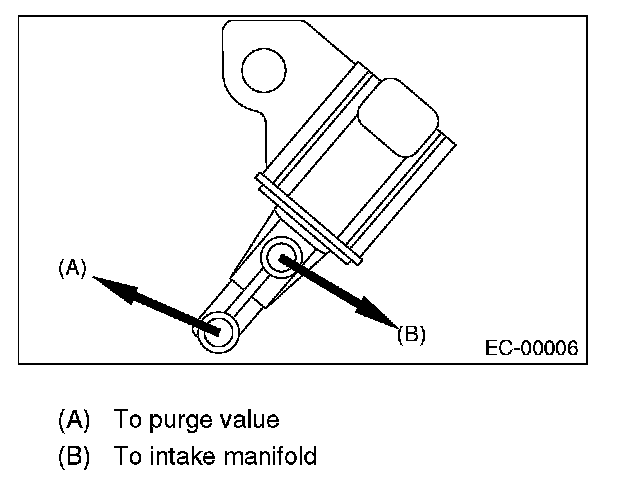 (A)

(B)

EC-00006

(A) To purge value
(B) To intake manifold