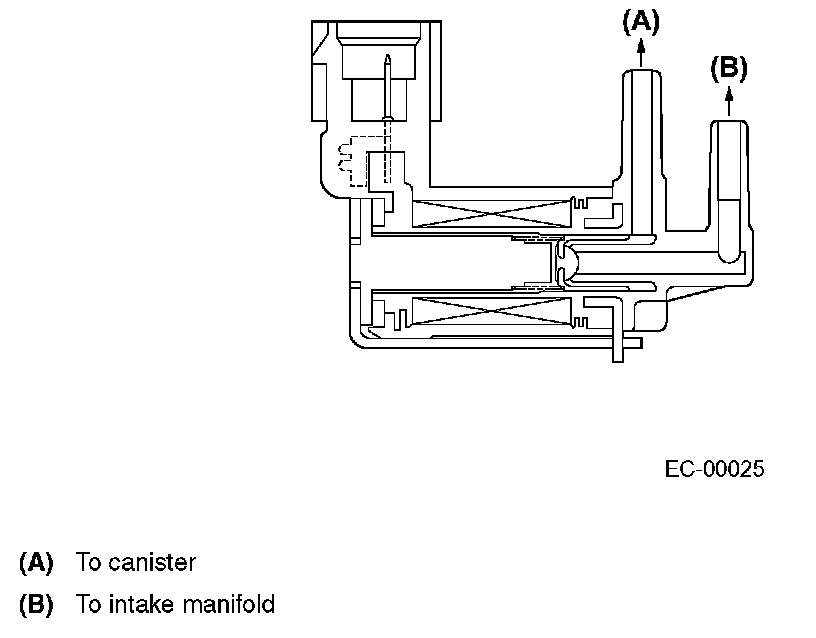 (A)

(B)

EC-00025

(A) To canister

(B) To intake manifold