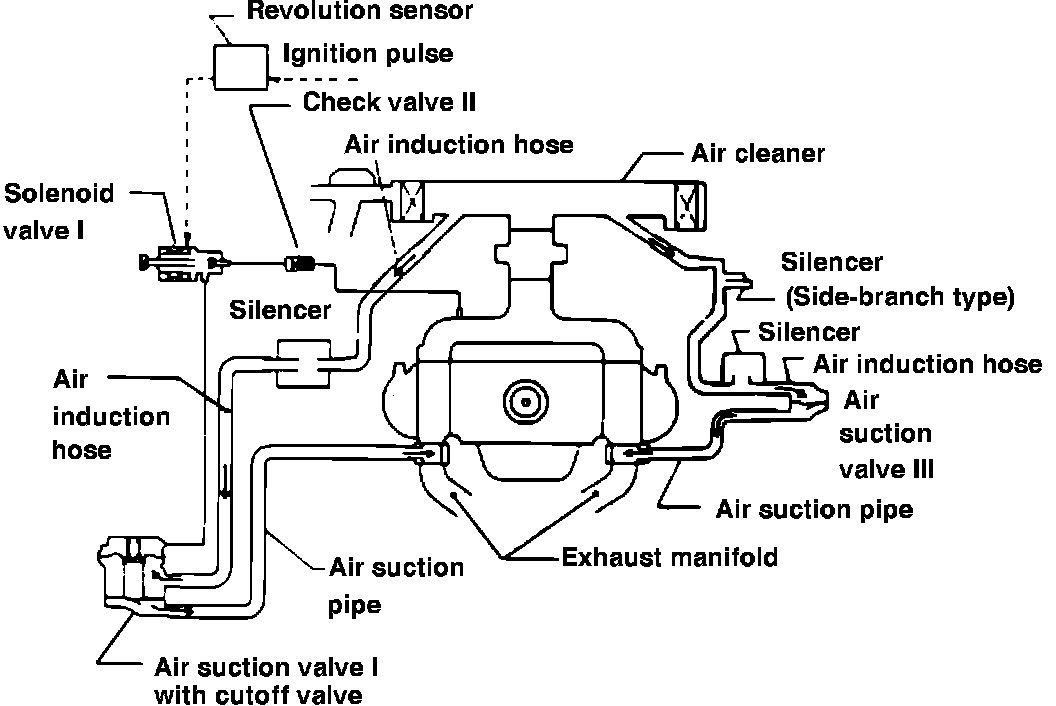 Revolution sensor
Ignition pulse
Check valve II
Air induction hose
Air cleaner
Solenoid valve I
Silencer
Silencer (Side-branch type)
Silencer
Air induction hose
Air induction hose
Air suction valve III
Air suction pipe
Exhaust manifold
Air suction pipe
Air suction valve I with cutoff valve