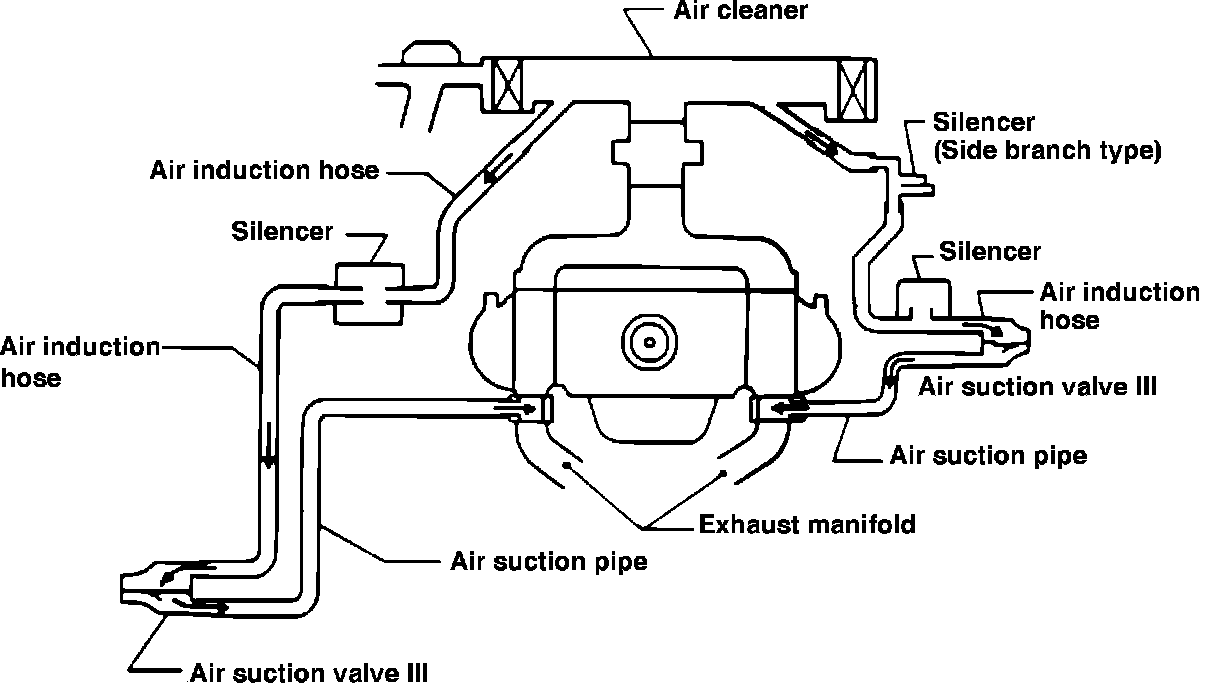 Air cleaner
Silencer
(Side branch type)
Air induction hose
Silencer
Silencer
Air induction hose
Air induction hose
Air suction valve III
Air suction pipe
Exhaust manifold
Air suction pipe
Air suction valve III