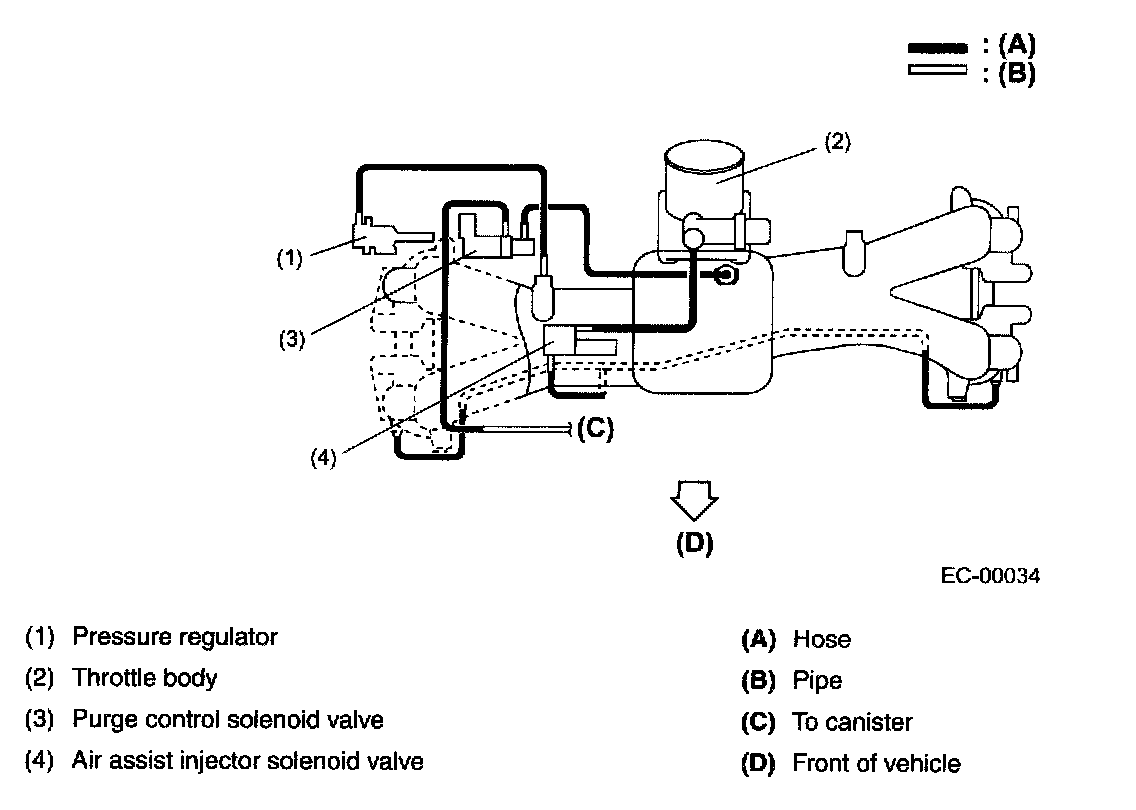 : (A)
: (B)

(2)

(1)

(3)

(4)

(C)

(D)

EC-00034

(1) Pressure regulator
(2) Throttle body
(3) Purge control solenoid valve
(4) Air assist injector solenoid valve

(A) Hose
(B) Pipe
(C) To canister
(D) Front of vehicle