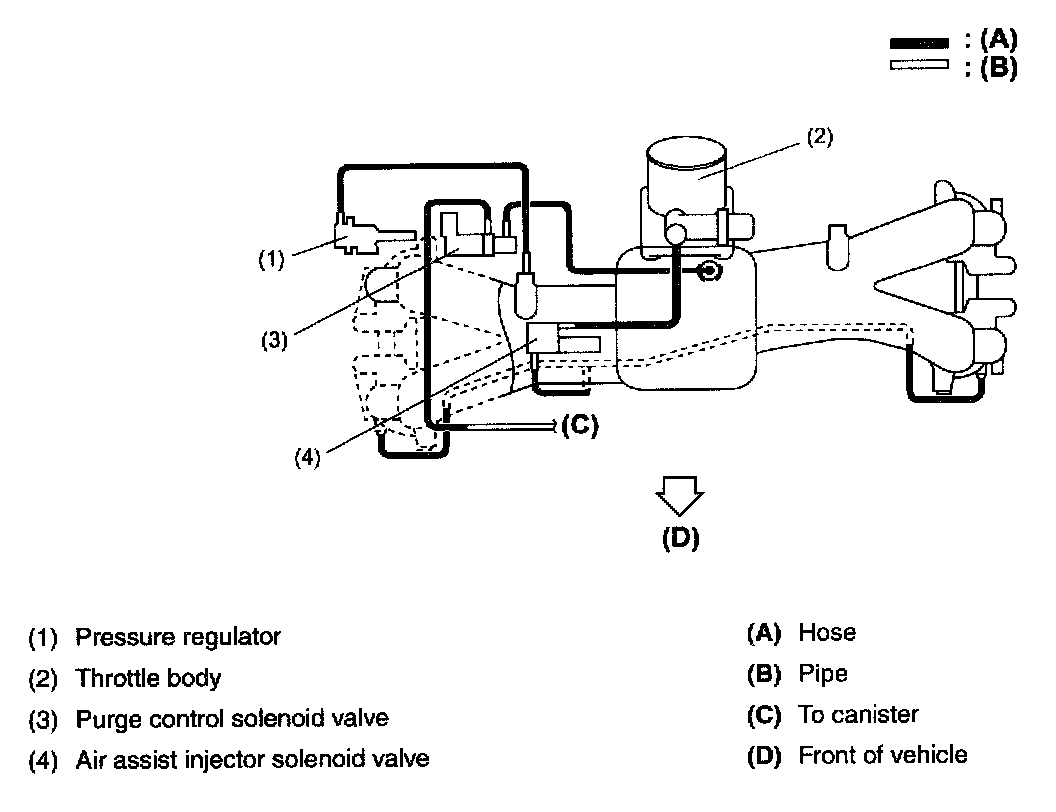 : (A)
: (B)

(2)
(1)
(3)
(4)
(C)
(D)

(1) Pressure regulator
(2) Throttle body
(3) Purge control solenoid valve
(4) Air assist injector solenoid valve

(A) Hose
(B) Pipe
(C) To canister
(D) Front of vehicle