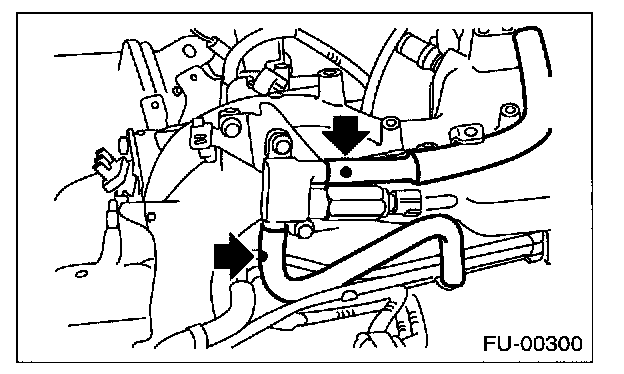 FU-00300