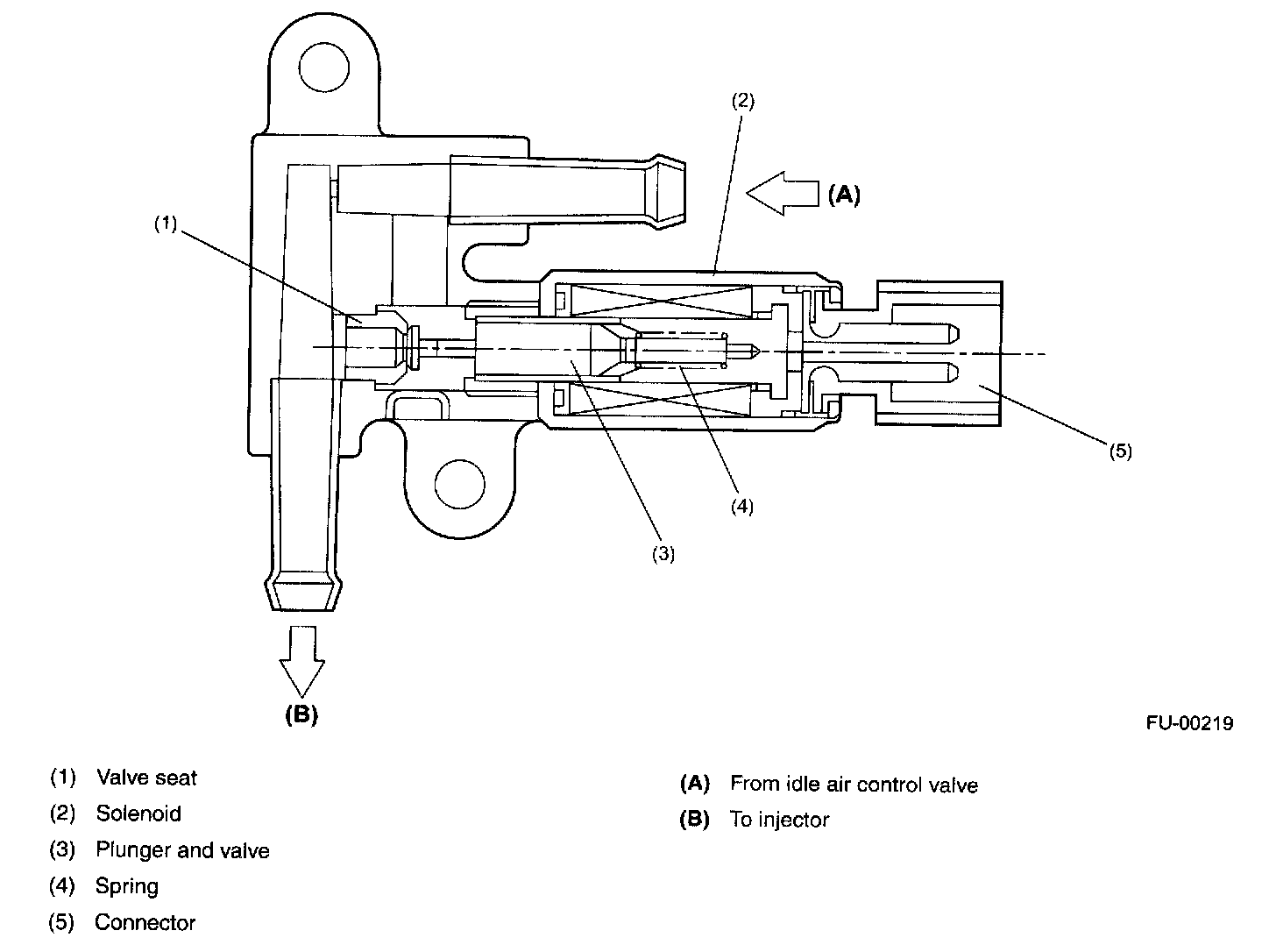 (2)

(A)

(1)

(5)

(4)

(3)

(B)

FU-00219

(1) Valve seat
(2) Solenoid
(3) Plunger and valve
(4) Spring
(5) Connector

(A) From idle air control valve
(B) To injector