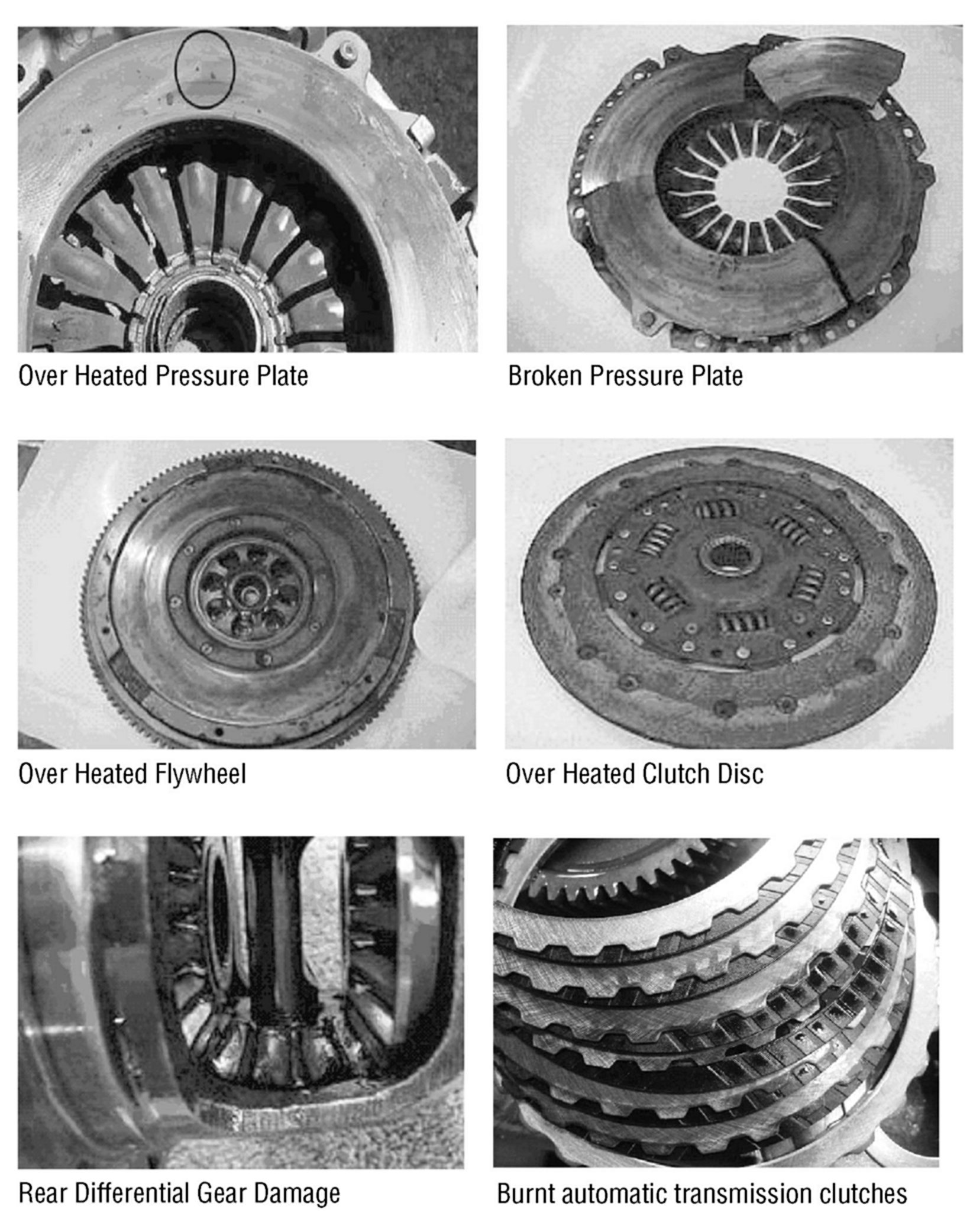 Over Heated Pressure Plate

Broken Pressure Plate

Over Heated Flywheel

Over Heated Clutch Disc

Rear Differential Gear Damage

Burnt automatic transmission clutches