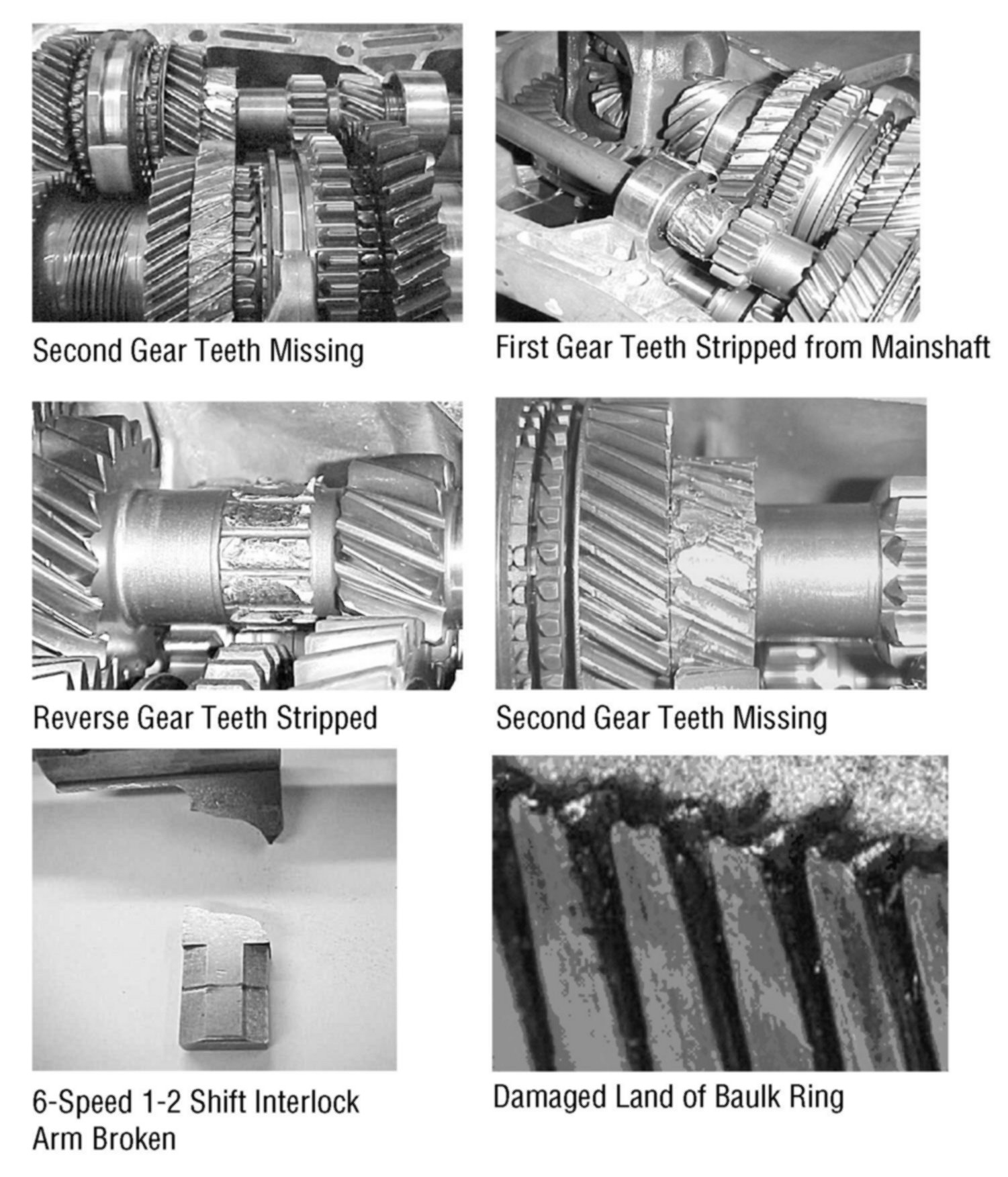 Second Gear Teeth Missing

First Gear Teeth Stripped from Mainshaft

Reverse Gear Teeth Stripped

Second Gear Teeth Missing

6-Speed 1-2 Shift Interlock Arm Broken

Damaged Land of Baulk Ring