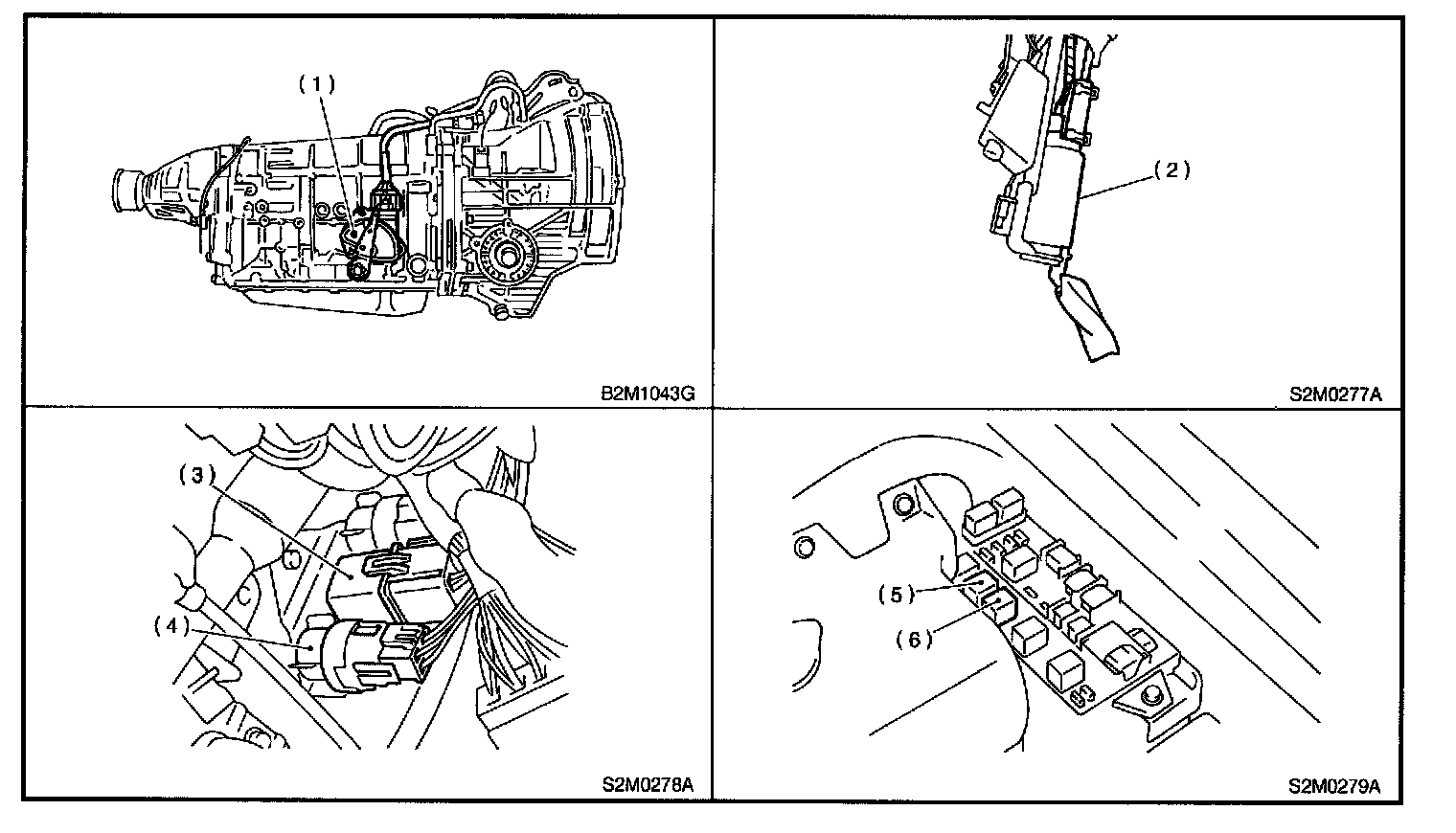 (1)

B2M1043G

(2)

S2M0277A

(3)

(4)

S2M0278A

(5)

(6)

S2M0279A