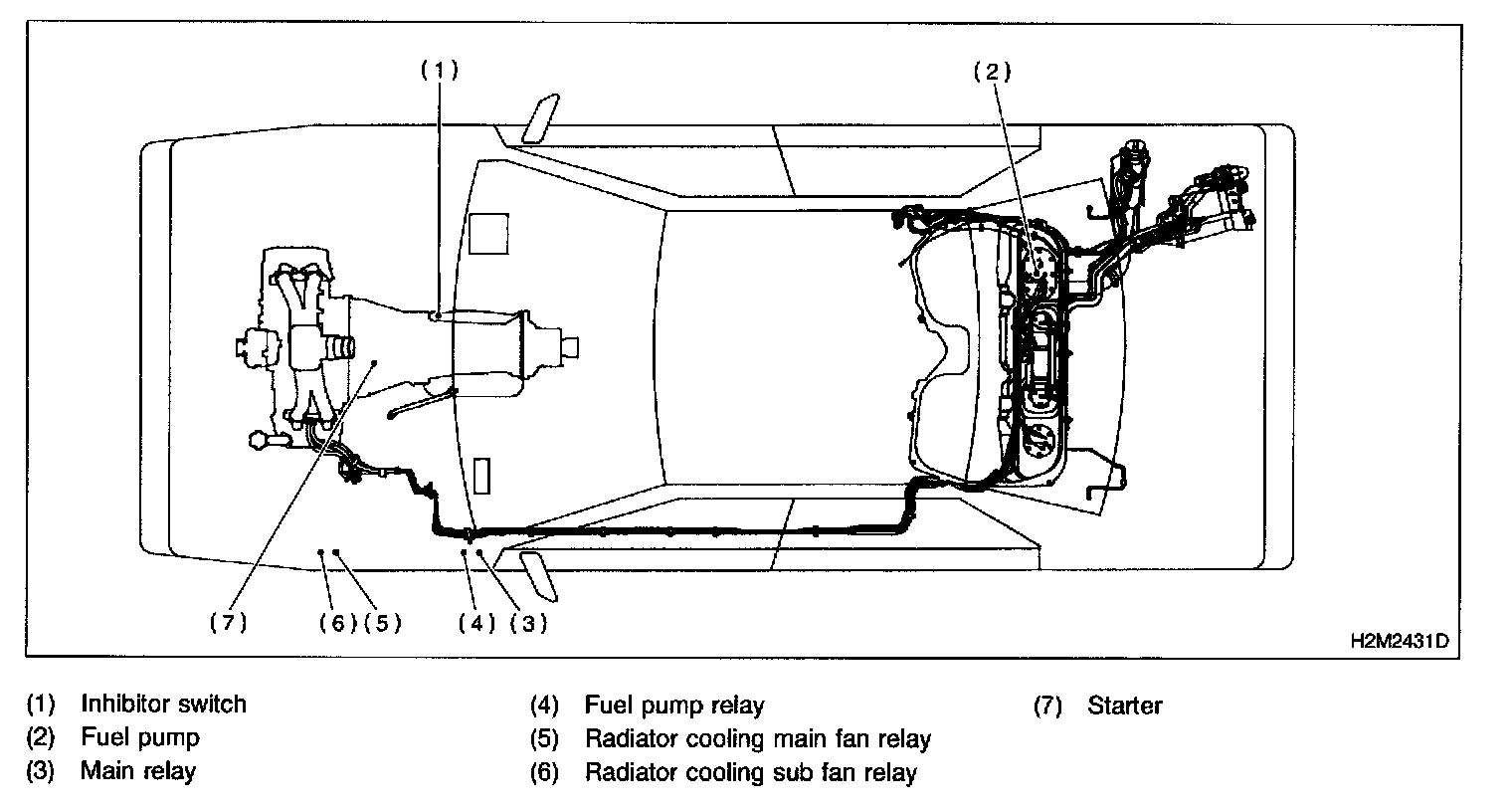 (1)

(2)

(7)

(6) (5)

(4) (3)

H2M2431D

(1) Inhibitor switch
(2) Fuel pump
(3) Main relay

(4) Fuel pump relay
(5) Radiator cooling main fan relay
(6) Radiator cooling sub fan relay

(7) Starter