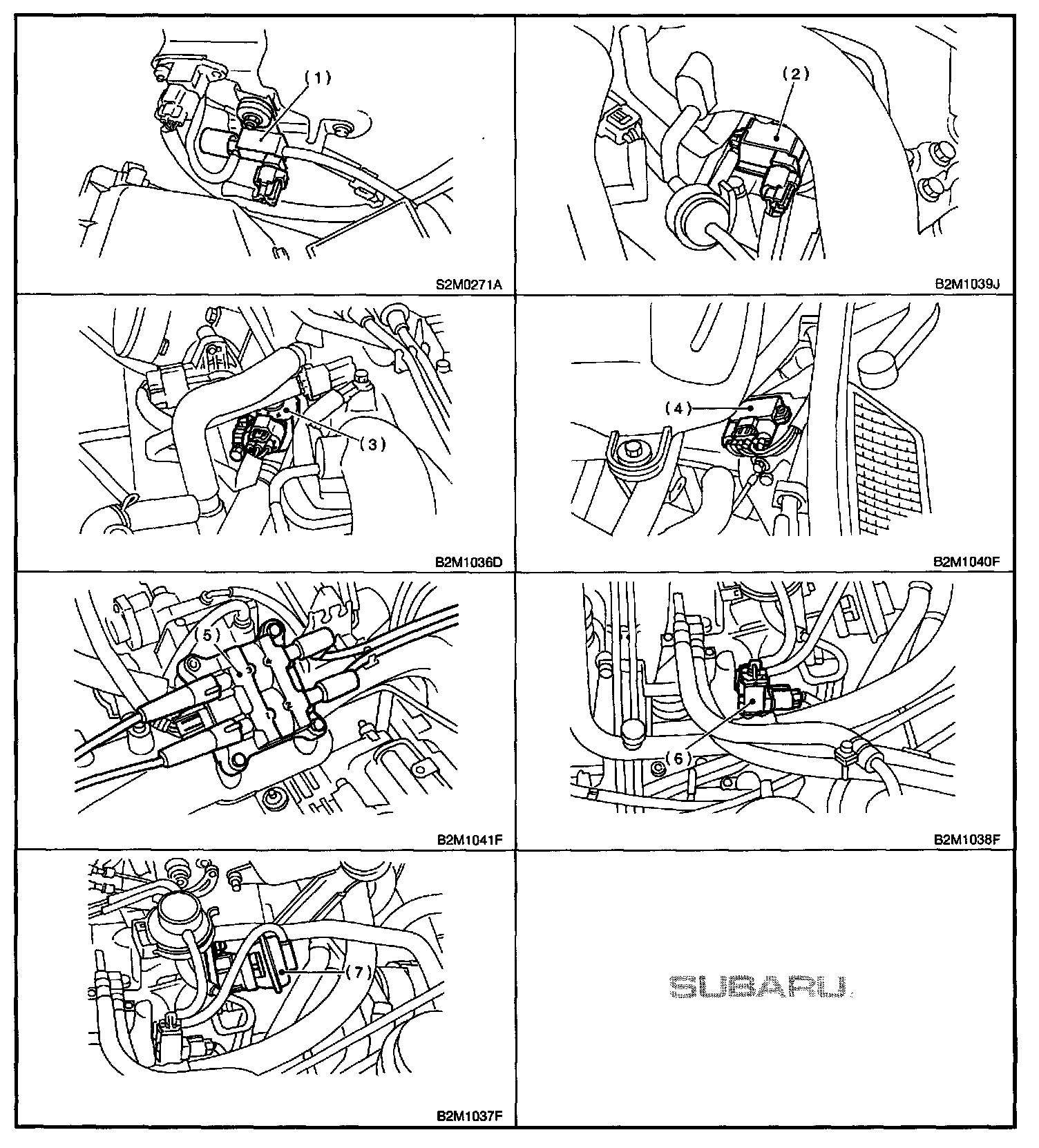 (1)

S2M0271A

(2)

B2M1039J

(3)

B2M1036D

(4)

B2M1040F

(5)

B2M1041F

(6)

B2M1038F

(7)

B2M1037F

SUBARU