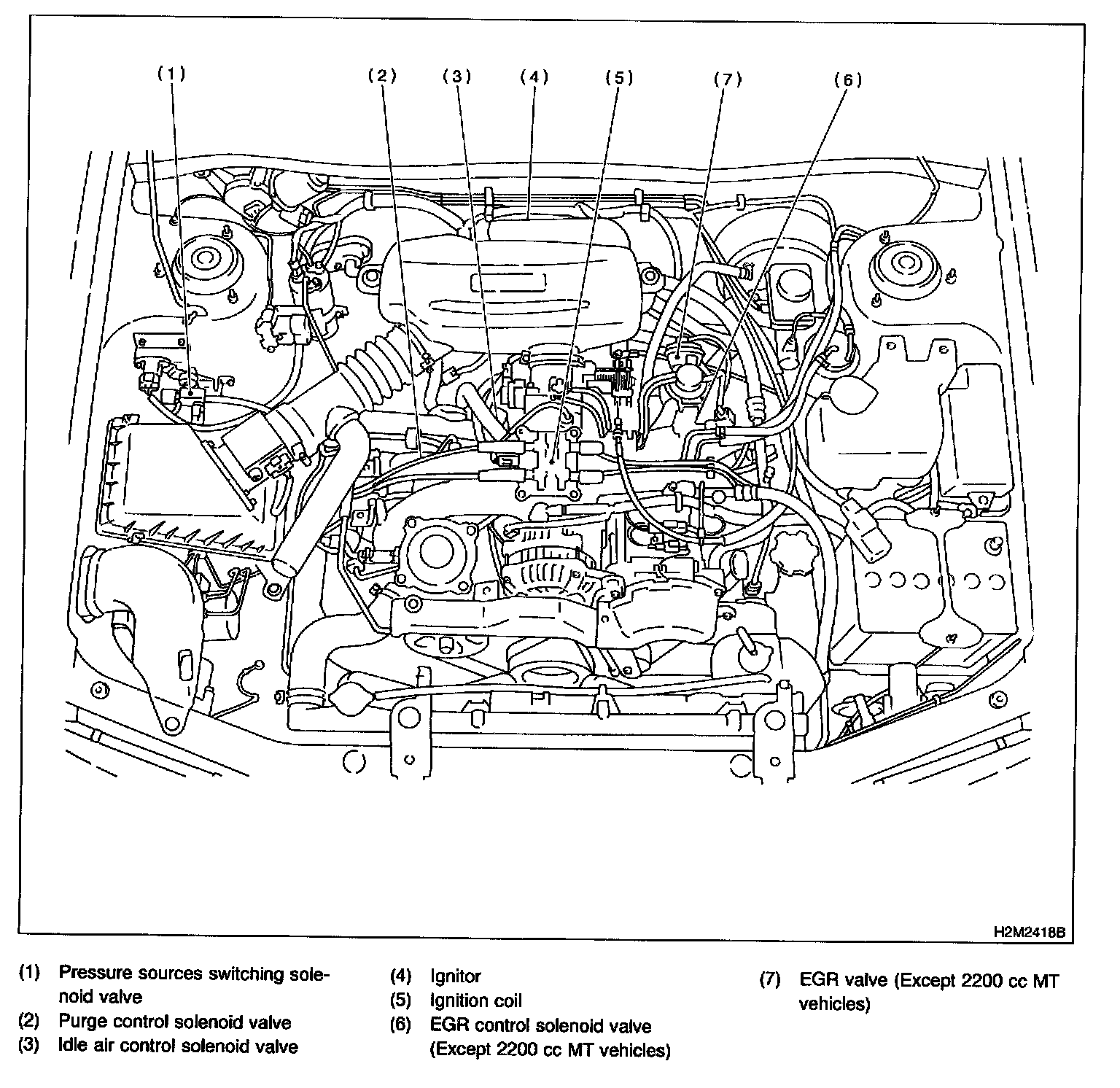 (1)

(2)

(3)

(4)

(5)

(7)

(6)

H2M2418B

(1) Pressure sources switching solenoid valve
(2) Purge control solenoid valve
(3) Idle air control solenoid valve

(4) Ignitor
(5) Ignition coil
(6) EGR control solenoid valve (Except 2200 cc MT vehicles)

(7) EGR valve (Except 2200 cc MT vehicles)