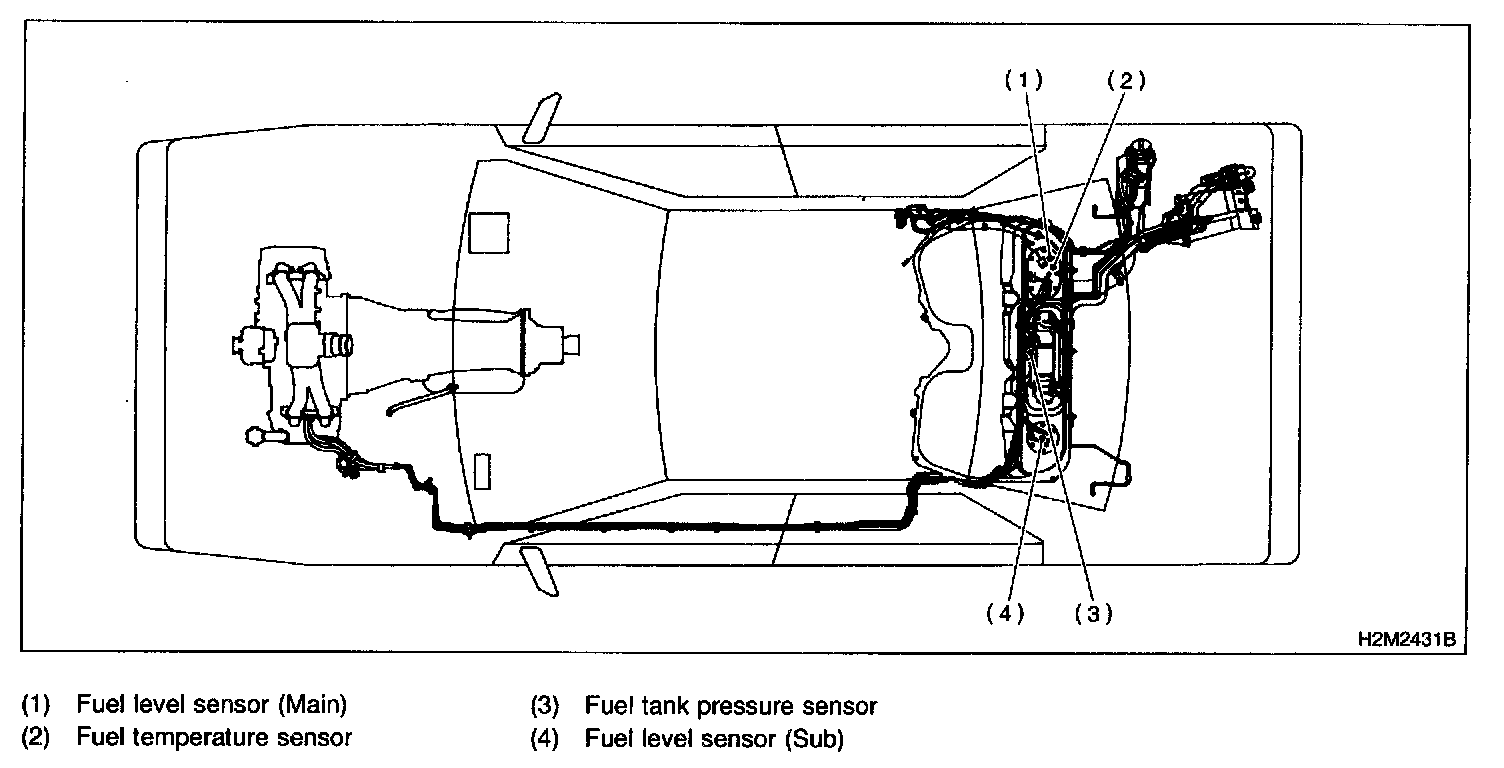 (1)
(2)
(4)
(3)
H2M2431B

(1) Fuel level sensor (Main)
(2) Fuel temperature sensor

(3) Fuel tank pressure sensor
(4) Fuel level sensor (Sub)