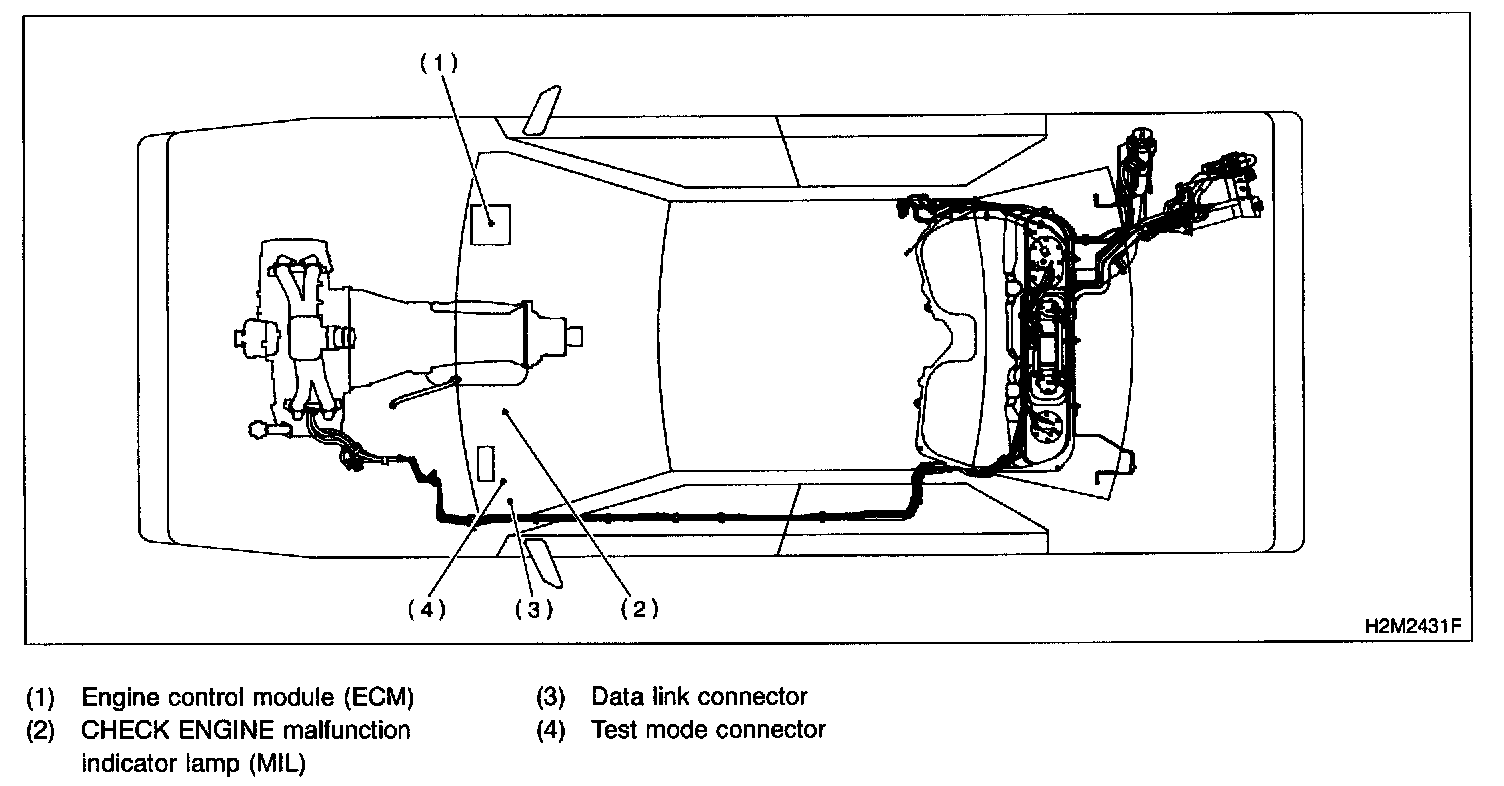 (1)

(4) (3) (2)

H2M2431F

(1) Engine control module (ECM)
(2) CHECK ENGINE malfunction indicator lamp (MIL)

(3) Data link connector
(4) Test mode connector