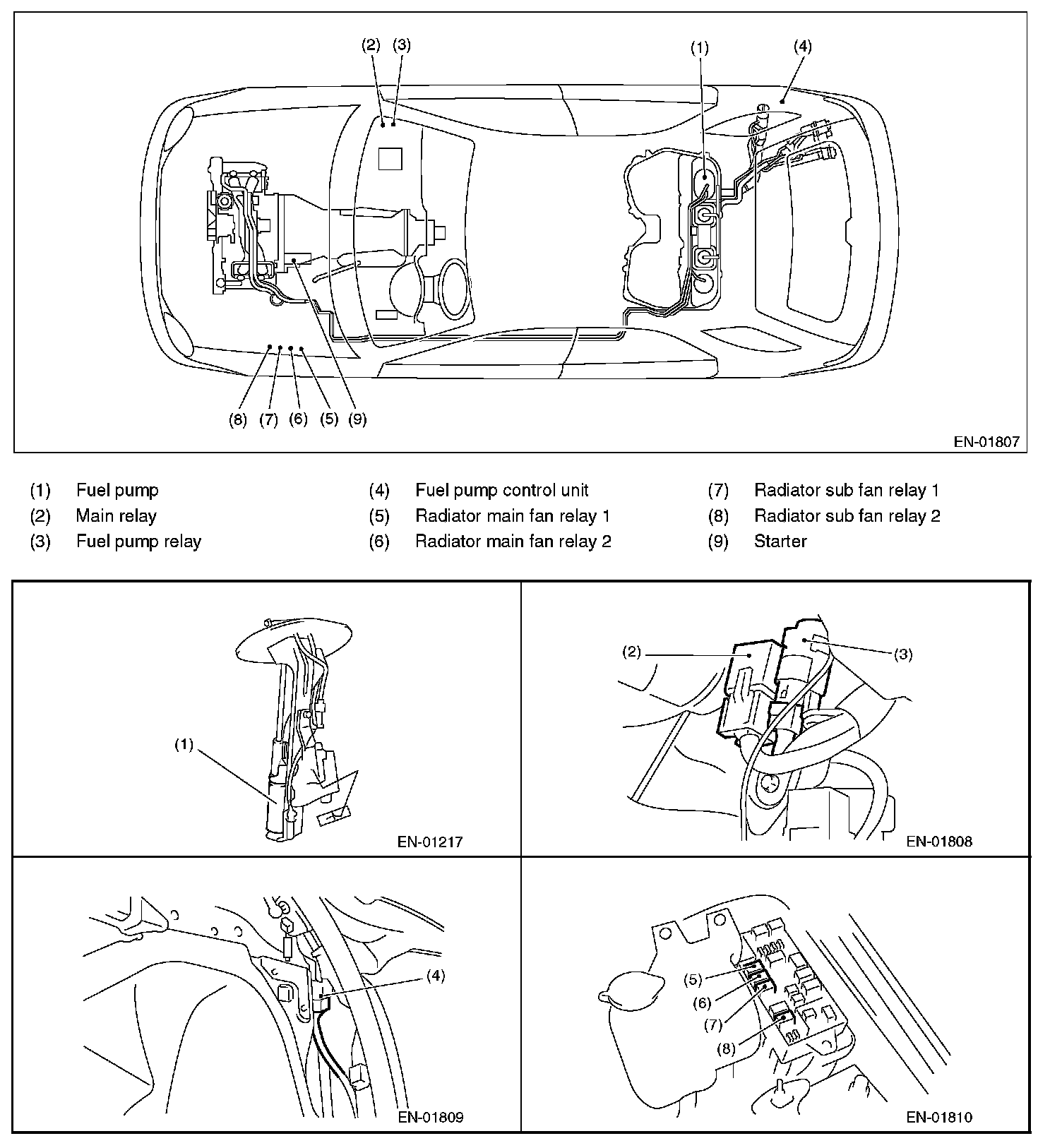 (2) (3) (1) (4)

(8) (7) (6) (5) (9)

EN-01807

(1) Fuel pump
(2) Main relay
(3) Fuel pump relay

(4) Fuel pump control unit
(5) Radiator main fan relay 1
(6) Radiator main fan relay 2

(7) Radiator sub fan relay 1
(8) Radiator sub fan relay 2
(9) Starter

(1)

EN-01217

(2) (3)

EN-01808

(4)

EN-01809

(5)
(6)
(7)
(8)

EN-01810