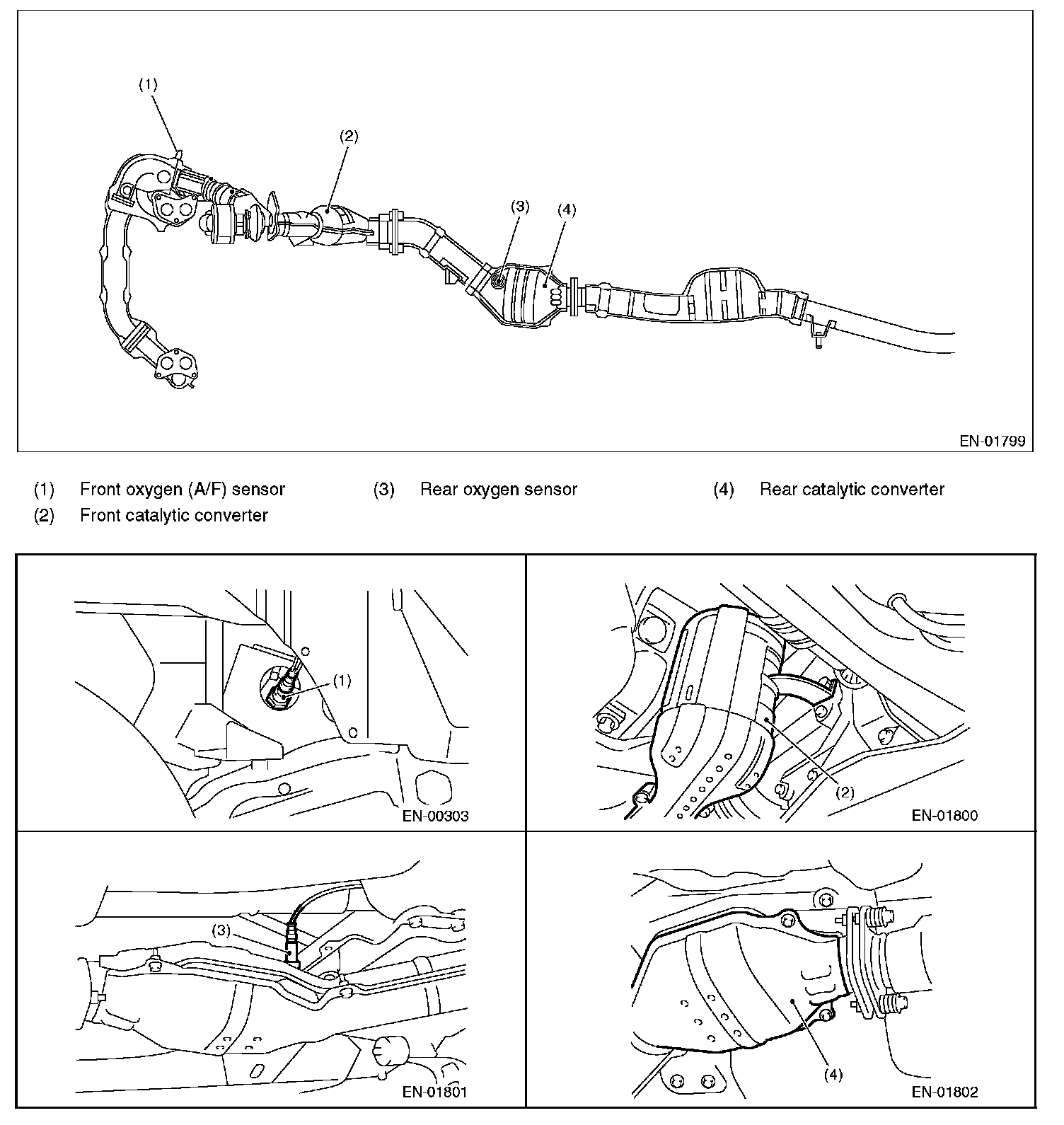 (1)

(2)

(3)

(4)

EN-01799

(1) Front oxygen (A/F) sensor
(2) Front catalytic converter
(3) Rear oxygen sensor
(4) Rear catalytic converter

(1)

EN-00303

(2)

EN-01800

(3)

EN-01801

(4)

EN-01802