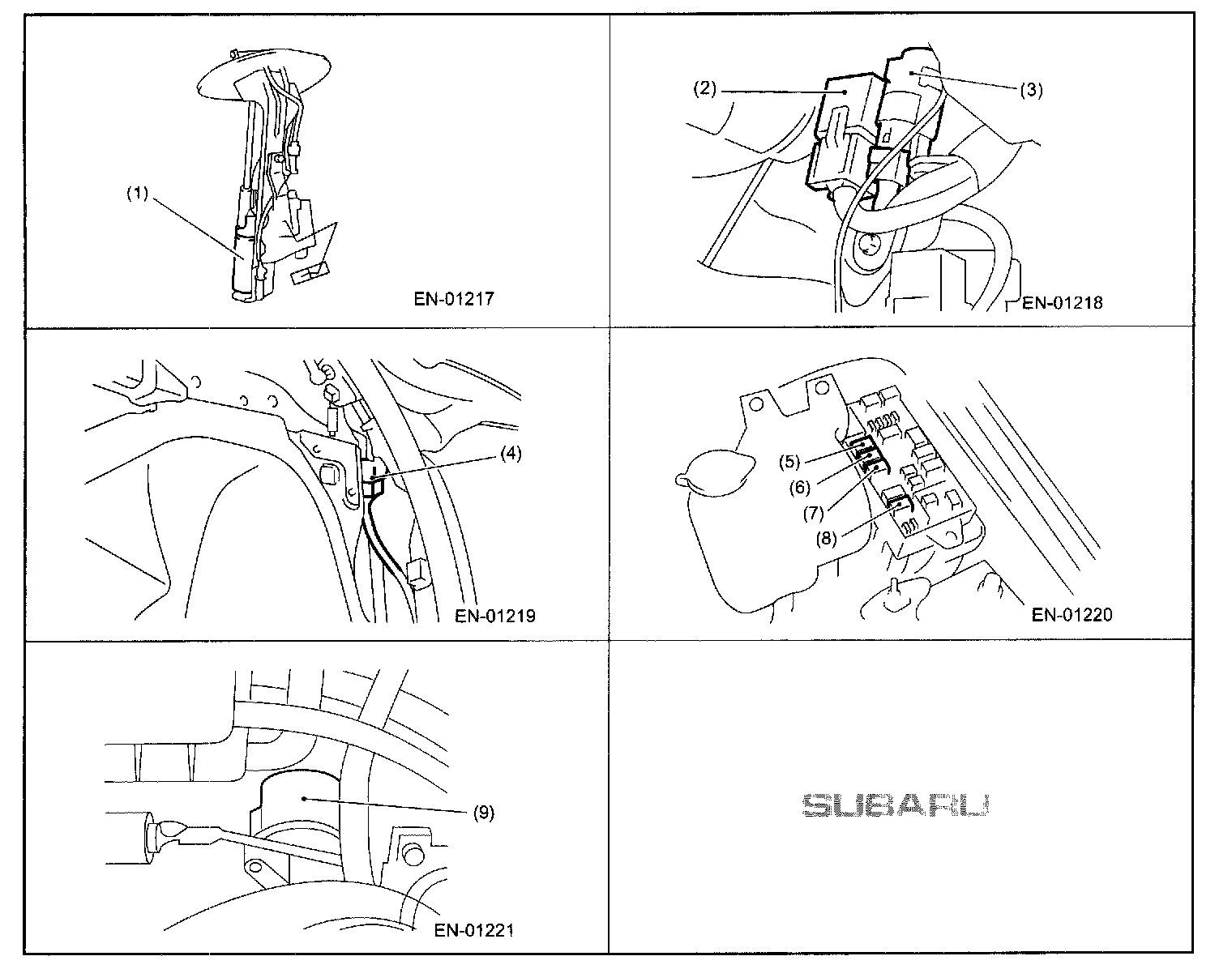 (1)

EN-01217

(2)

(3)

EN-01218

(4)

EN-01219

(5)

(6)

(7)

(8)

EN-01220

(9)

EN-01221

SUBARU