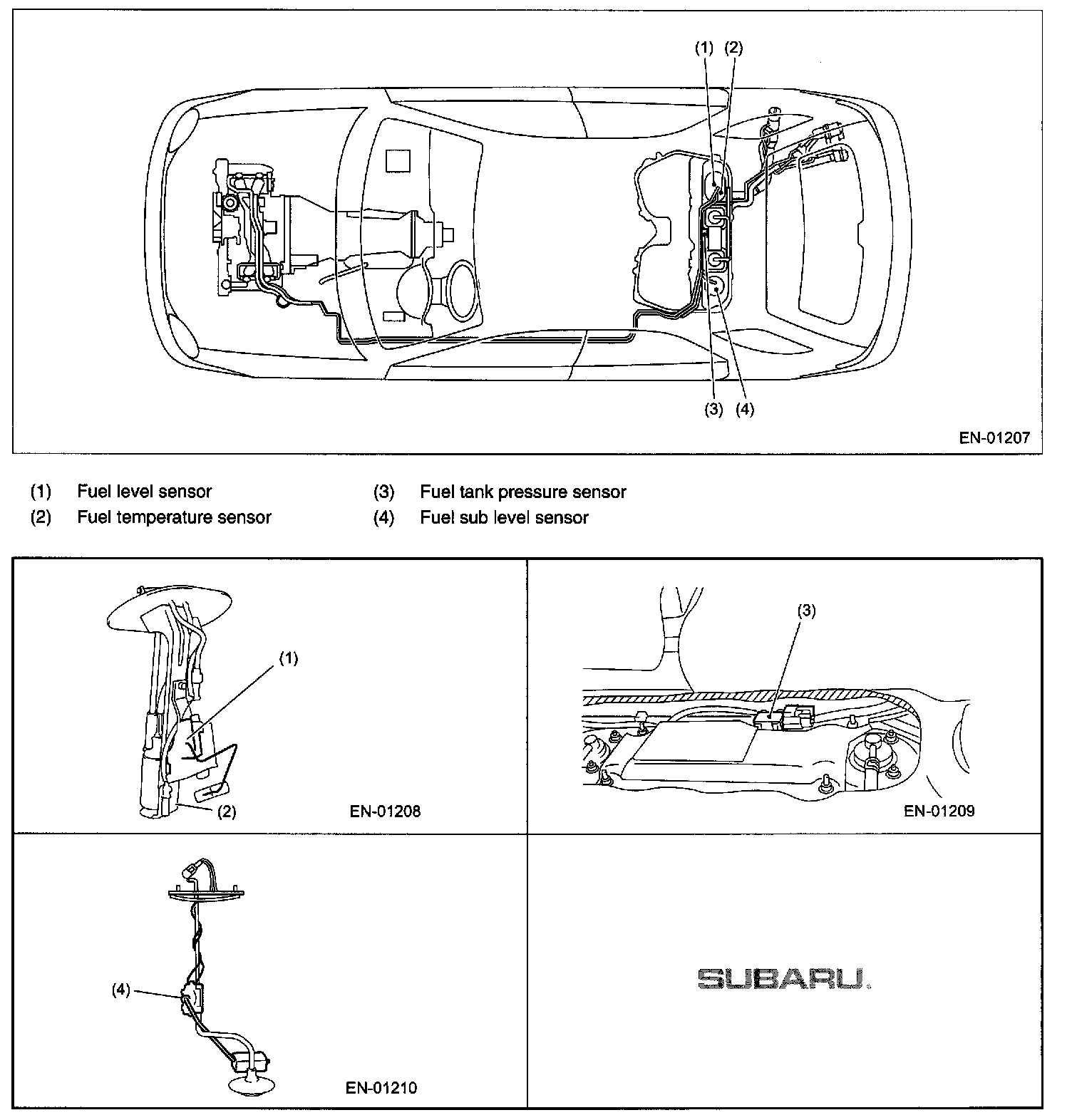 (1) (2)

(3) (4)

EN-01207

(1) Fuel level sensor
(2) Fuel temperature sensor
(3) Fuel tank pressure sensor
(4) Fuel sub level sensor

(1)

(2)

EN-01208

(3)

EN-01209

(4)

EN-01210

SUBARU.