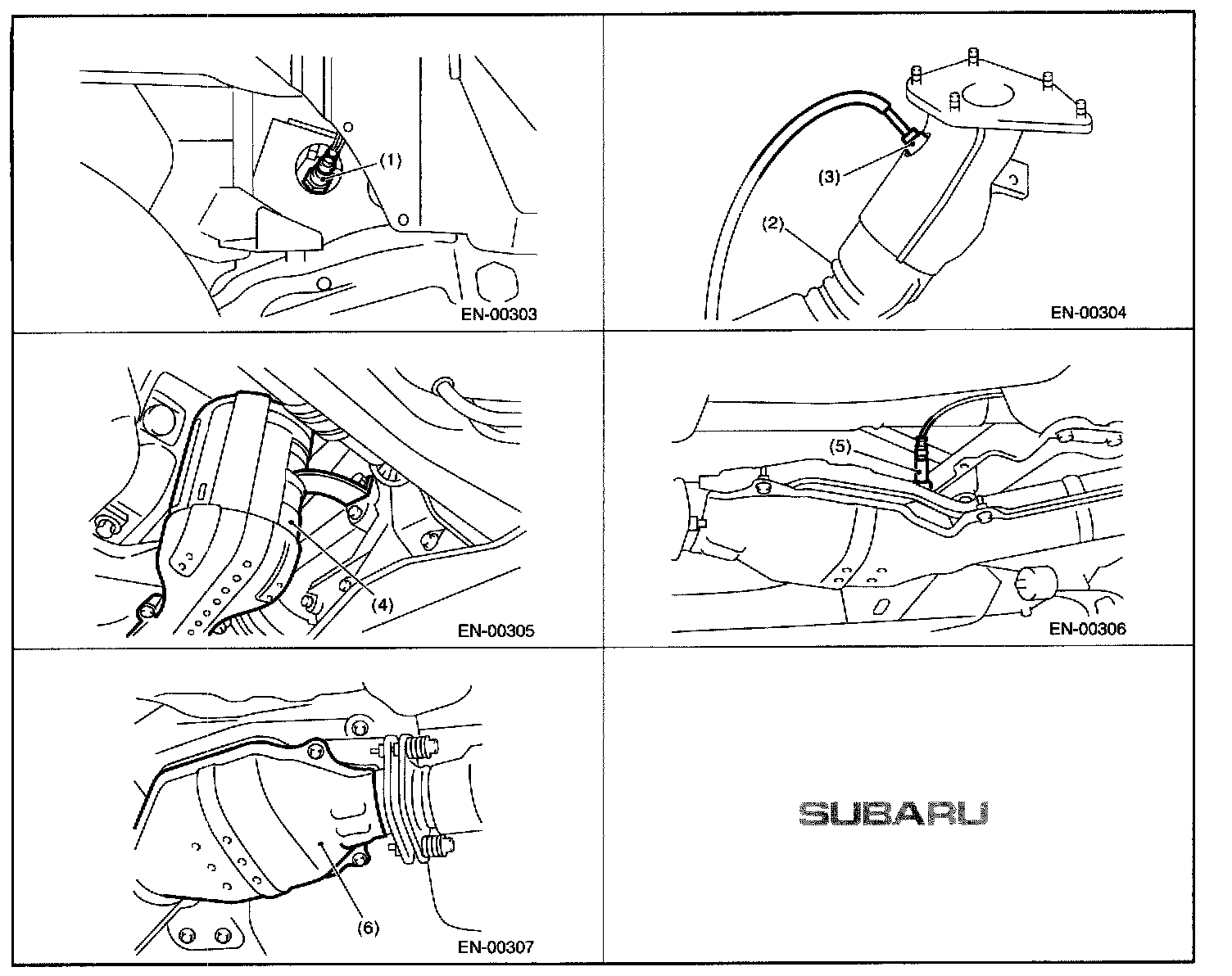 (1)

EN-00303

(3)

(2)

EN-00304

(4)

EN-00305

(5)

EN-00306

(6)

EN-00307

SUBARU