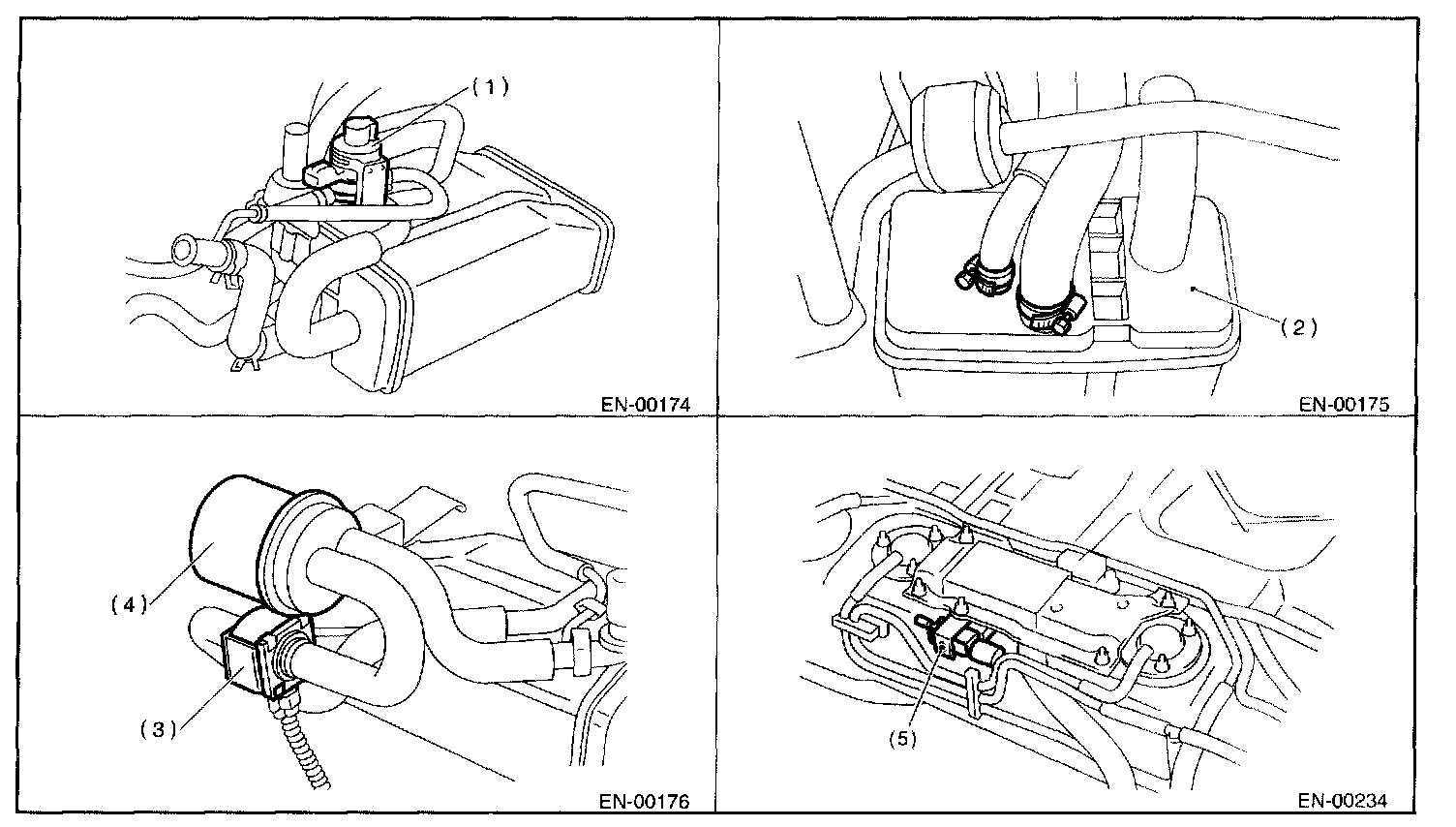 (1)

EN-00174

(2)

EN-00175

(4)

(3)

EN-00176

(5)

EN-00234