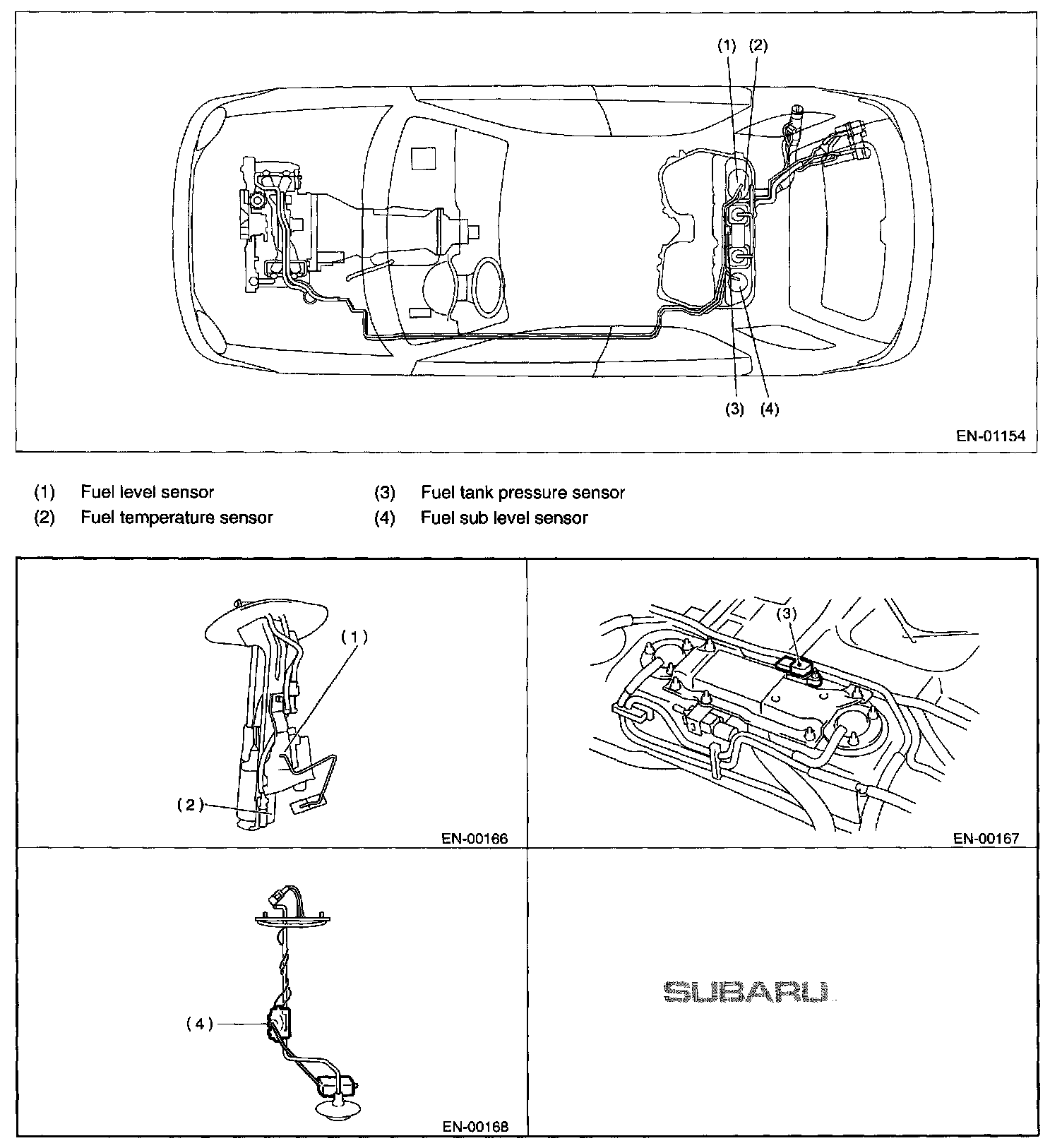 (1) (2)

(3) (4)

EN-01154

(1) Fuel level sensor
(2) Fuel temperature sensor
(3) Fuel tank pressure sensor
(4) Fuel sub level sensor

(1)

(2)

EN-00166

(3)

EN-00167

(4)

EN-00168

SUBARU