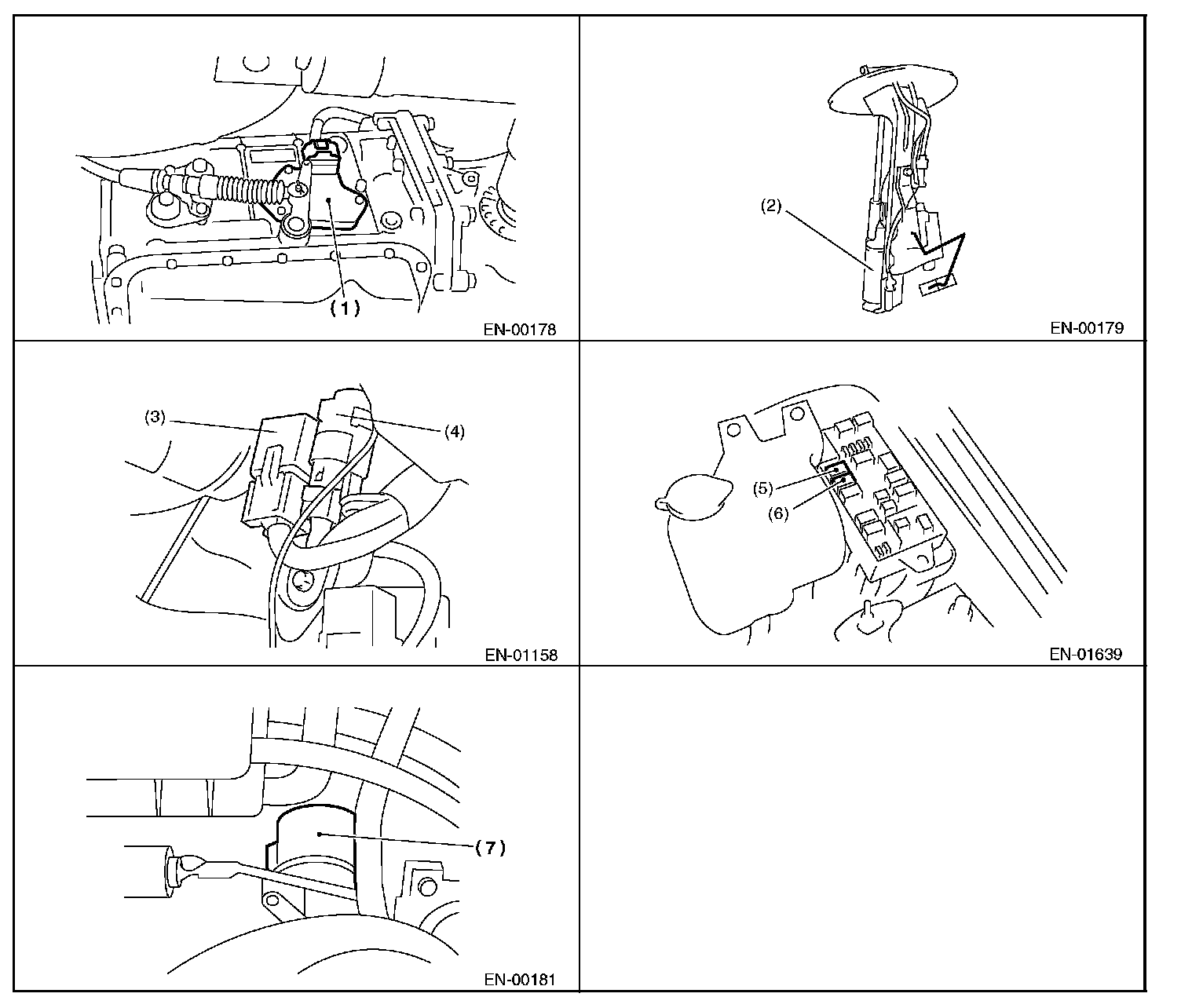 (1)

EN-00178

(2)

EN-00179

(3)

(4)

EN-01158

(5)

(6)

EN-01639

(7)

EN-00181