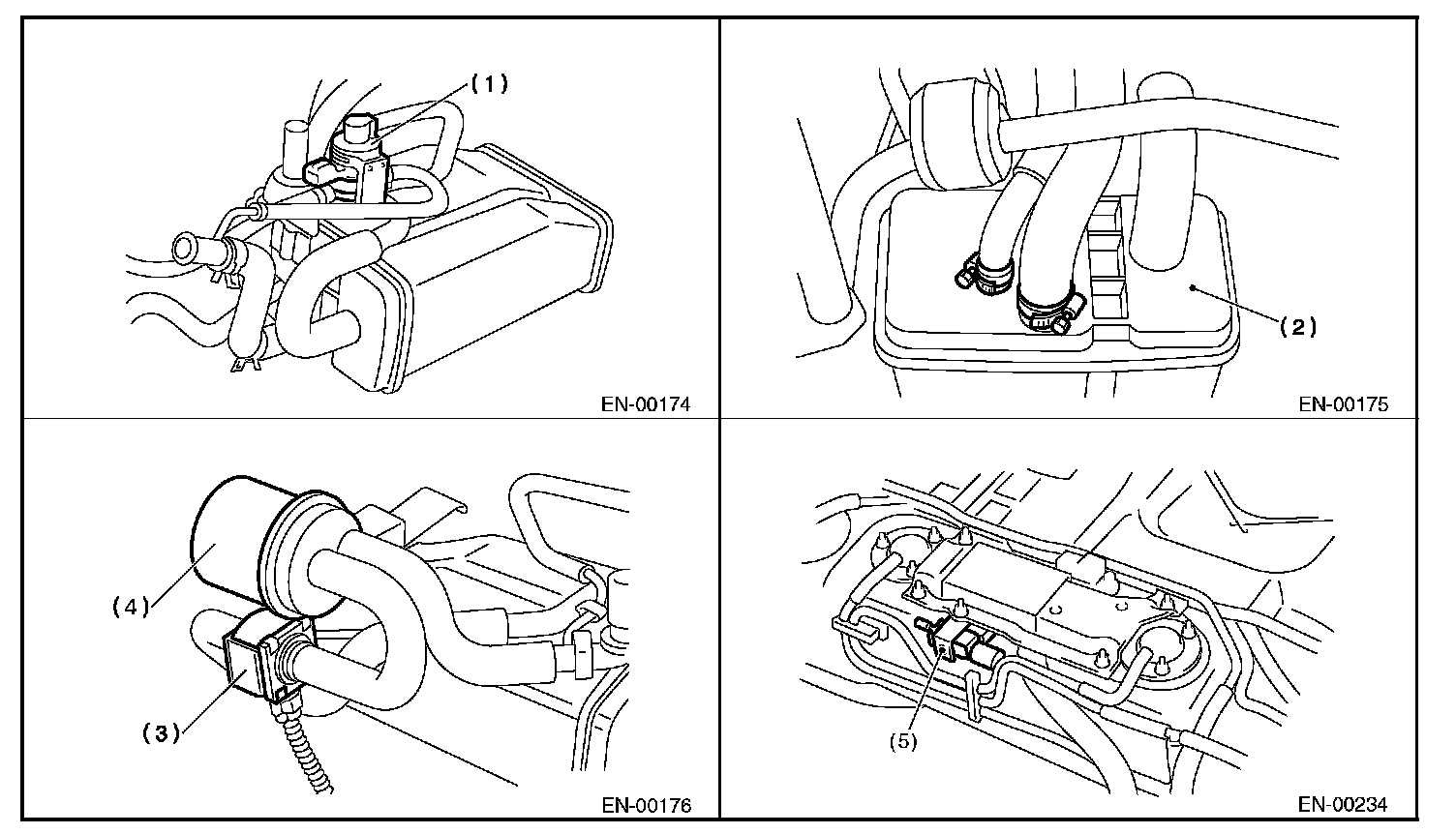 (1)

EN-00174

(2)

EN-00175

(4)

(3)

EN-00176

(5)

EN-00234