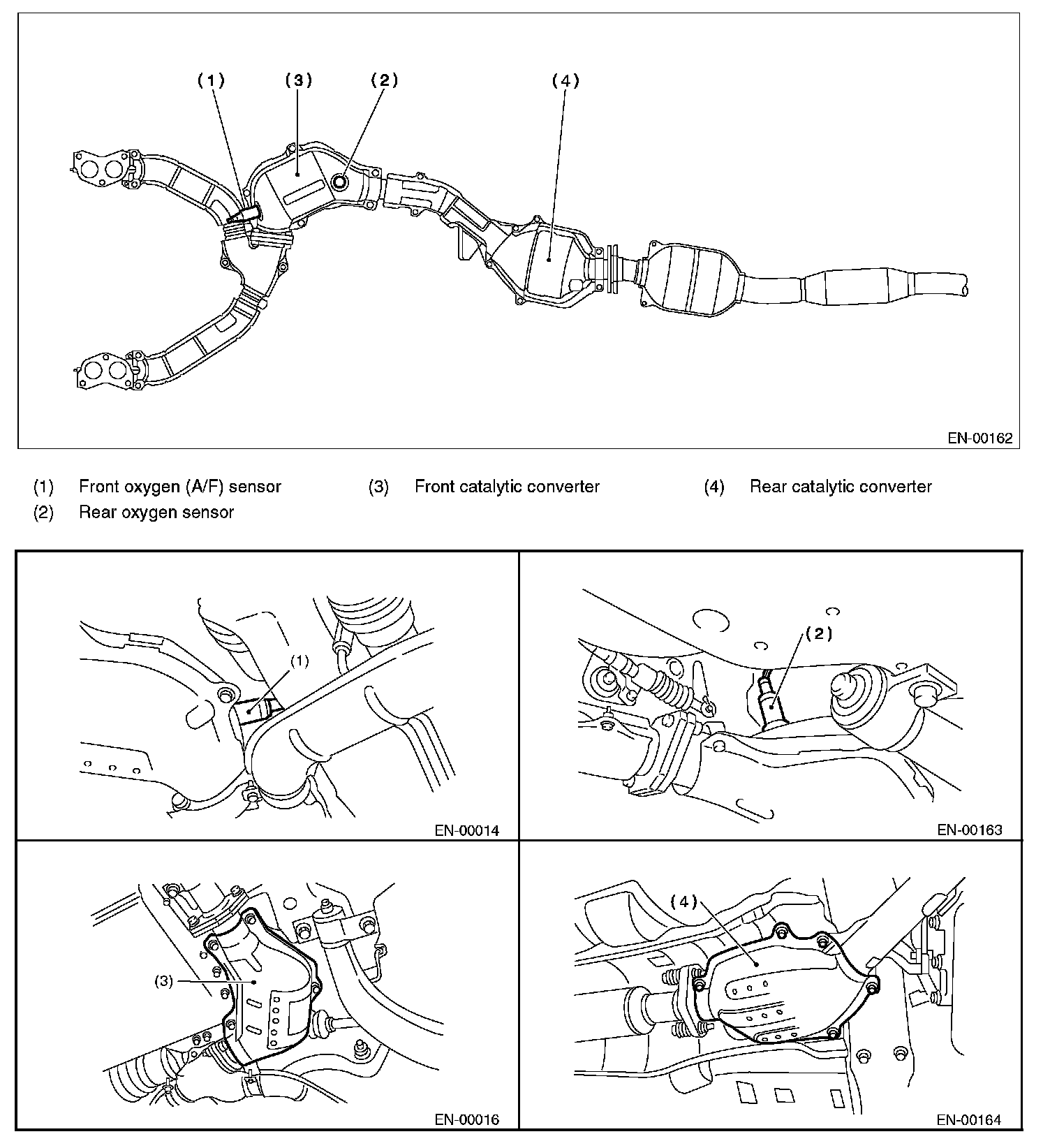 (1)
(3)
(2)
(4)

EN-00162

(1) Front oxygen (A/F) sensor
(2) Rear oxygen sensor
(3) Front catalytic converter
(4) Rear catalytic converter

(1)

EN-00014

(2)

EN-00163

(3)

EN-00016

(4)

EN-00164