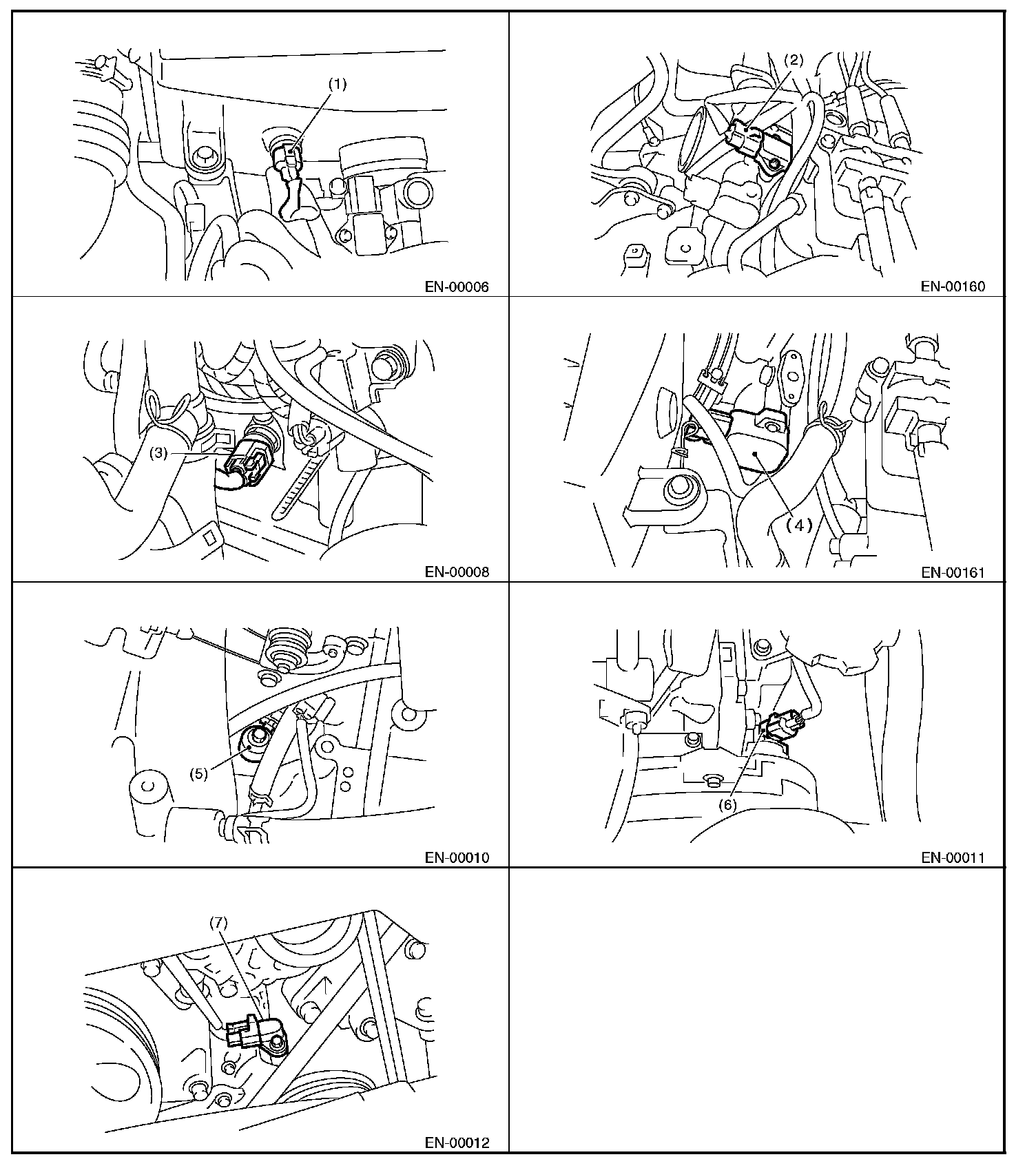 (1)

EN-00006

(2)

EN-00160

(3)

EN-00008

(4)

EN-00161

(5)

EN-00010

(6)

EN-00011

(7)

EN-00012