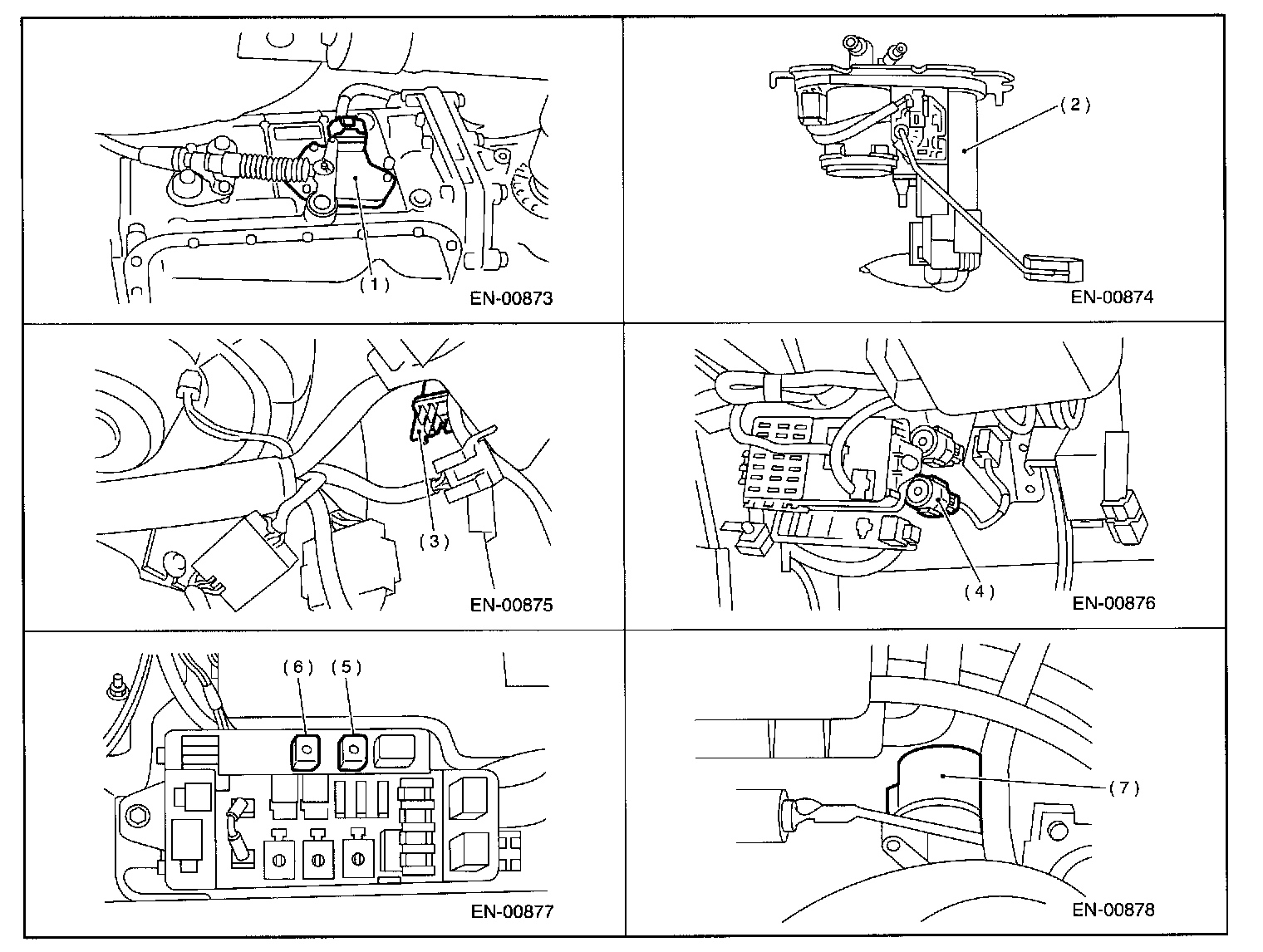 (1)

EN-00873

(2)

EN-00874

(3)

EN-00875

(4)

EN-00876

(6) (5)

EN-00877

(7)

EN-00878