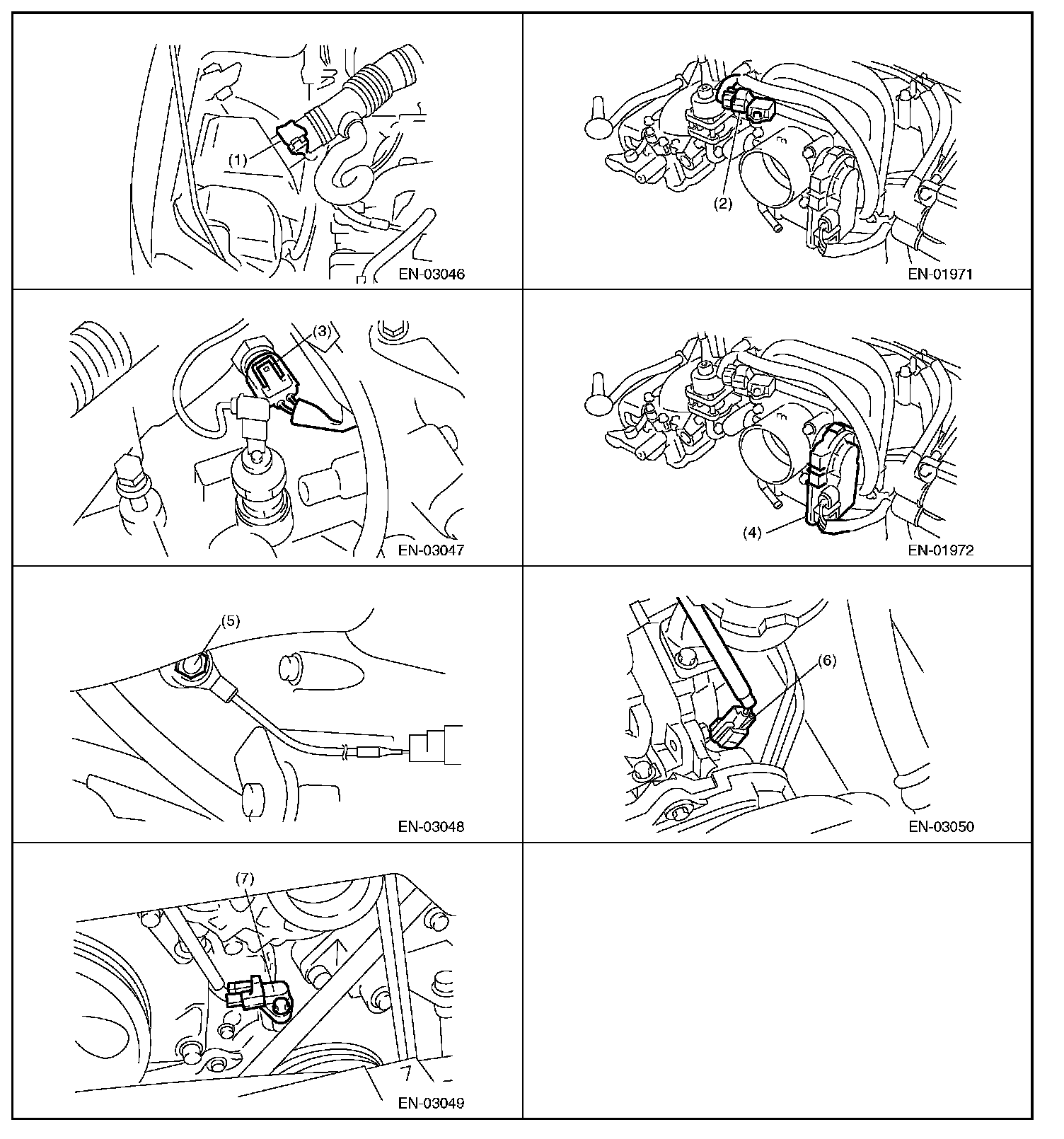 (1)

EN-03046

(2)

EN-01971

(3)

EN-03047

(4)

EN-01972

(5)

EN-03048

(6)

EN-03050

(7)

EN-03049