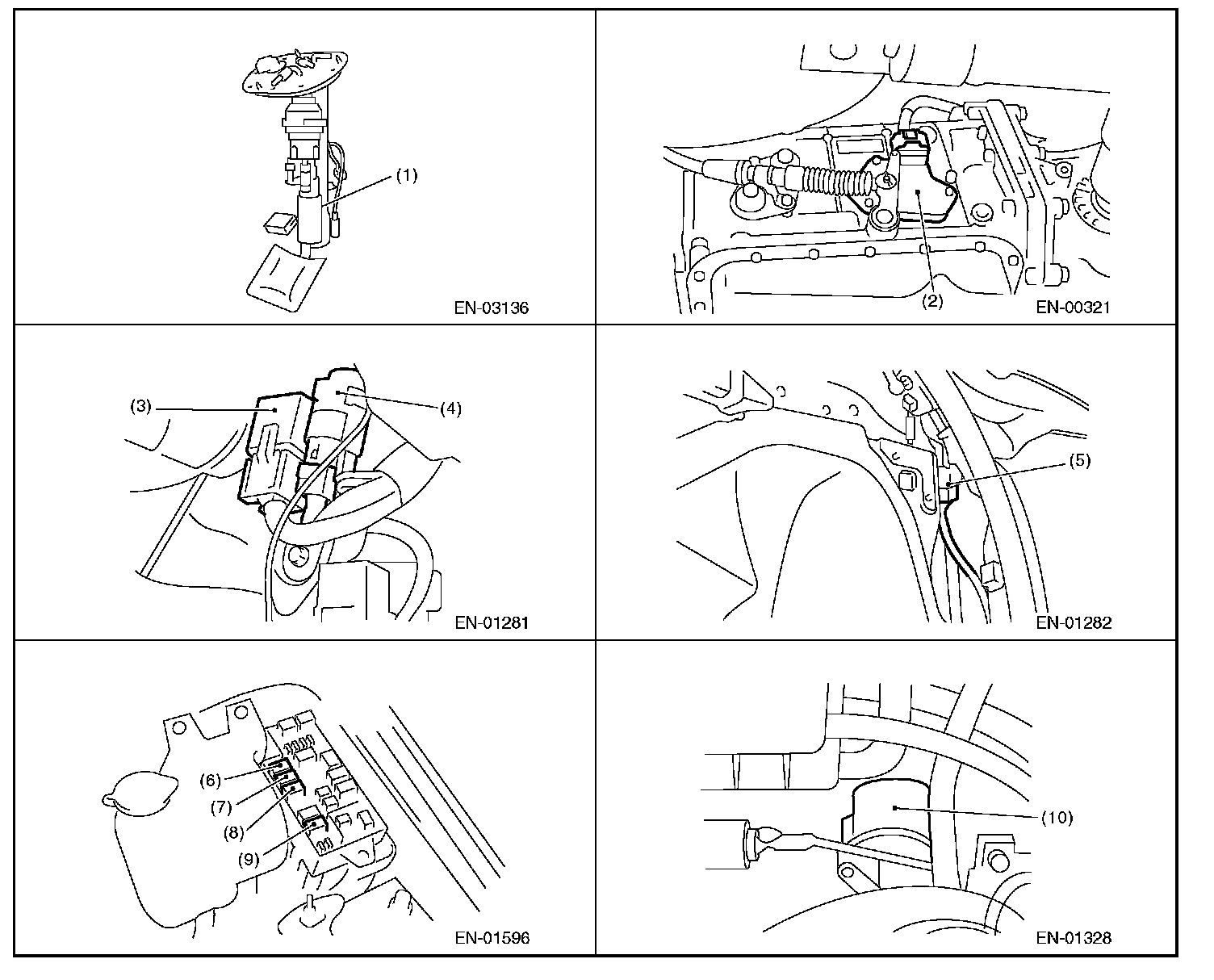 (1)

EN-03136

(2)

EN-00321

(3)

(4)

EN-01281

(5)

EN-01282

(6)

(7)

(8)

(9)

EN-01596

(10)

EN-01328