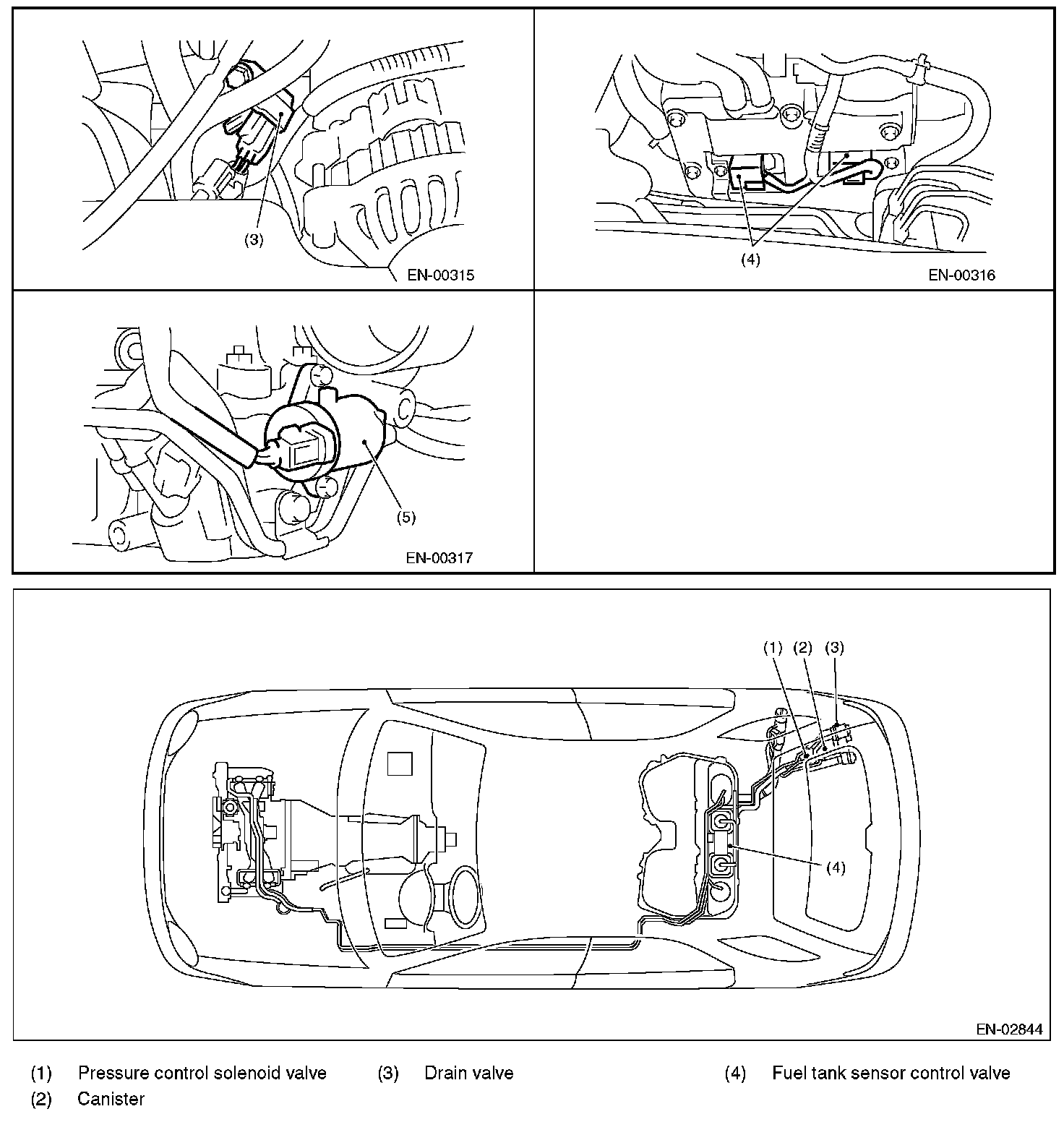 (3)

EN-00315

(4)

EN-00316

(5)

EN-00317

(1) (2) (3)

(4)

EN-02844

(1) Pressure control solenoid valve
(2) Canister
(3) Drain valve
(4) Fuel tank sensor control valve