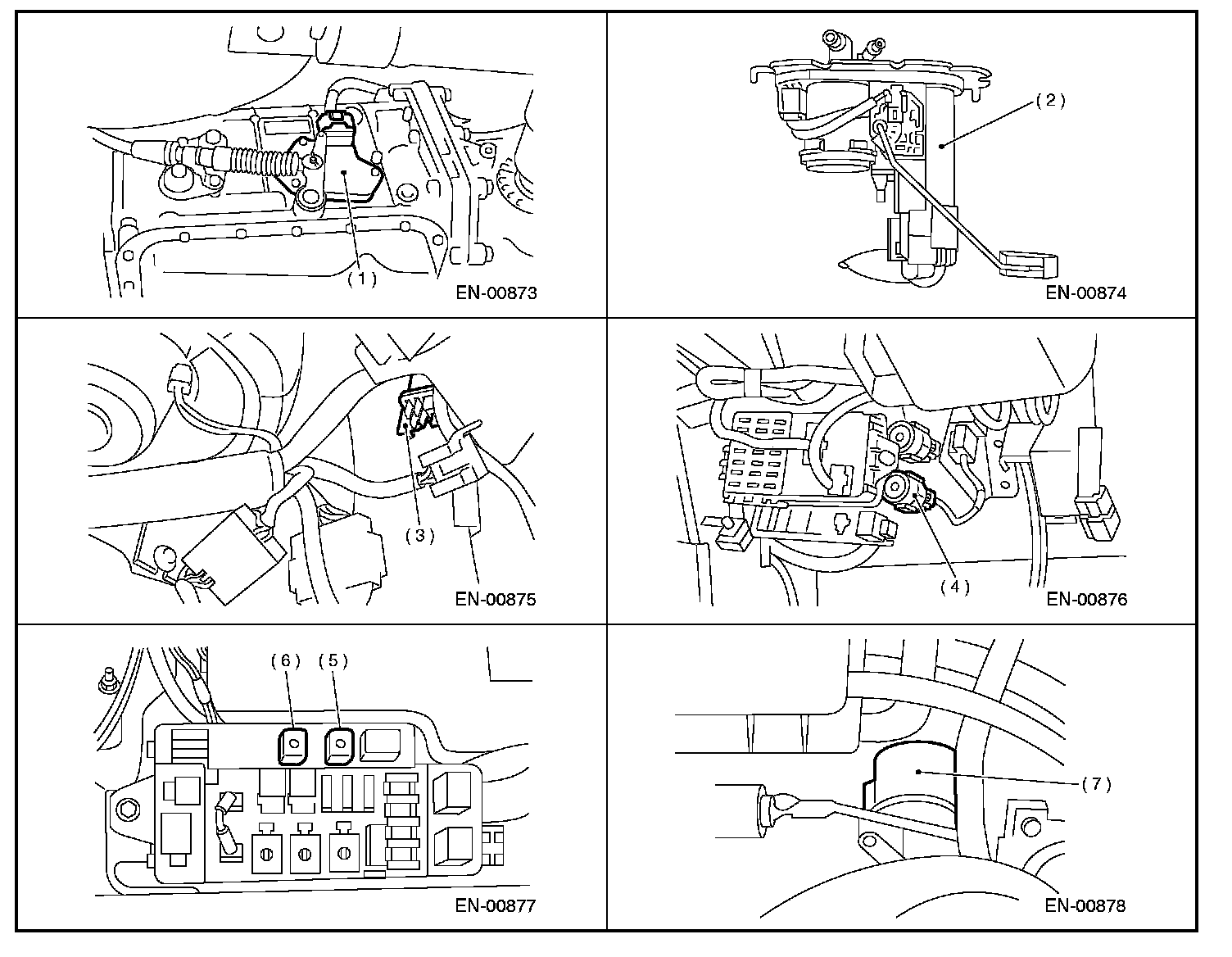 (1)

EN-00873

(2)

EN-00874

(3)

EN-00875

(4)

EN-00876

(6) (5)

EN-00877

(7)

EN-00878