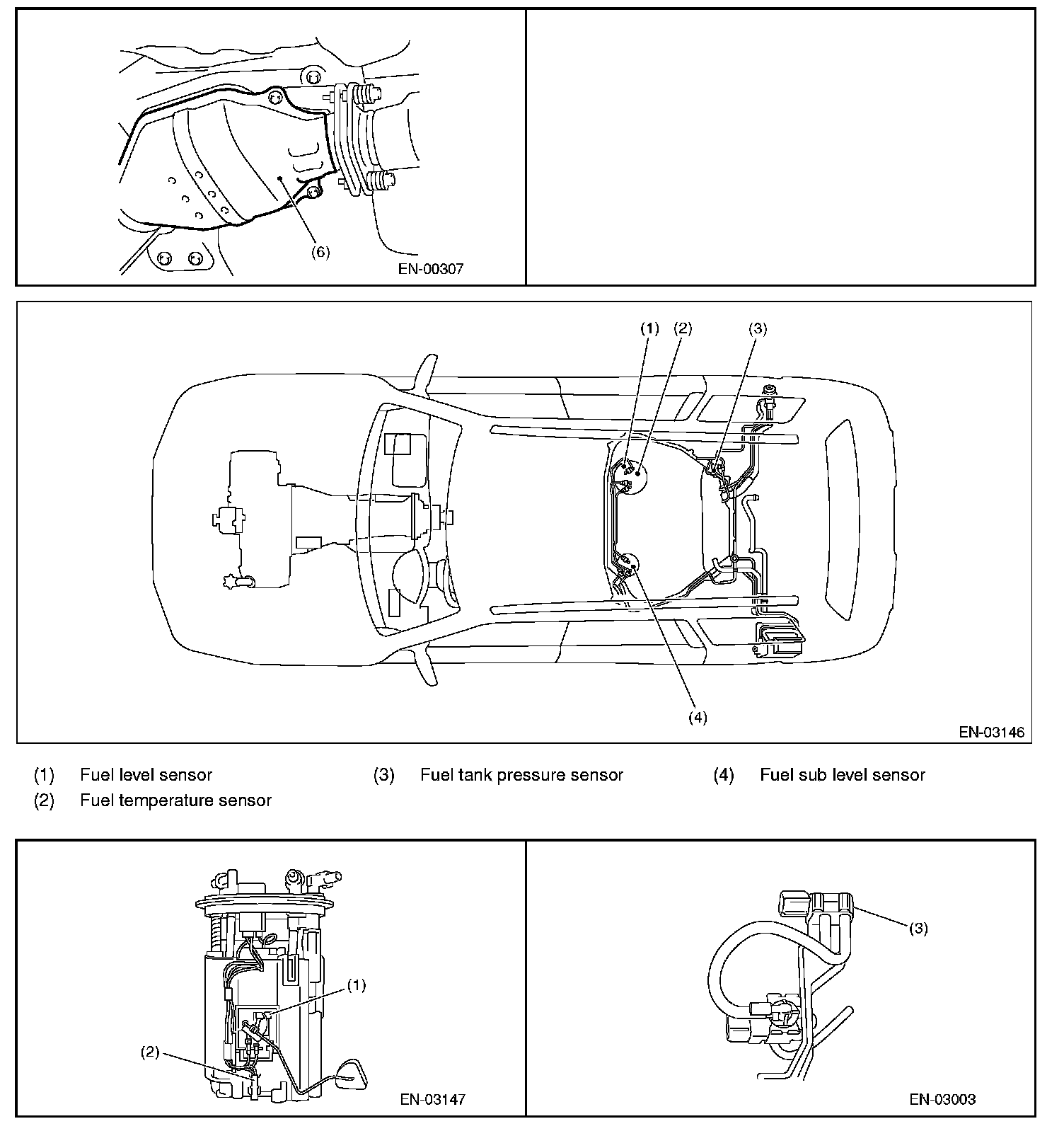 (6)

EN-00307

(1) (2) (3)

(4)

EN-03146

(1) Fuel level sensor
(2) Fuel temperature sensor
(3) Fuel tank pressure sensor
(4) Fuel sub level sensor

(1)

(2)

EN-03147

(3)

EN-03003