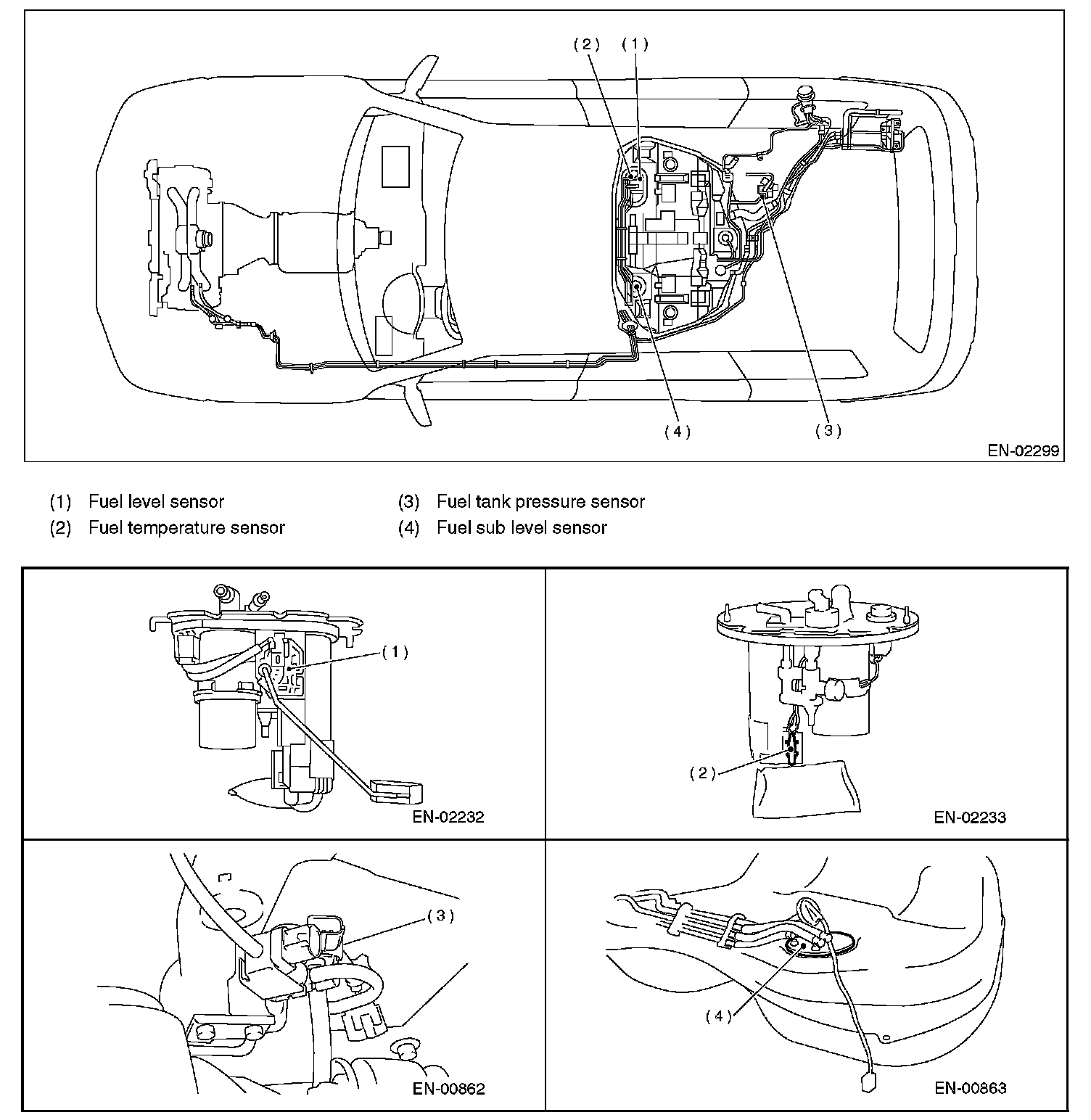 (2) (1)

(4) (3)

EN-02299

(1) Fuel level sensor
(2) Fuel temperature sensor
(3) Fuel tank pressure sensor
(4) Fuel sub level sensor

(1)

EN-02232

(2)

EN-02233

(3)

EN-00862

(4)

EN-00863