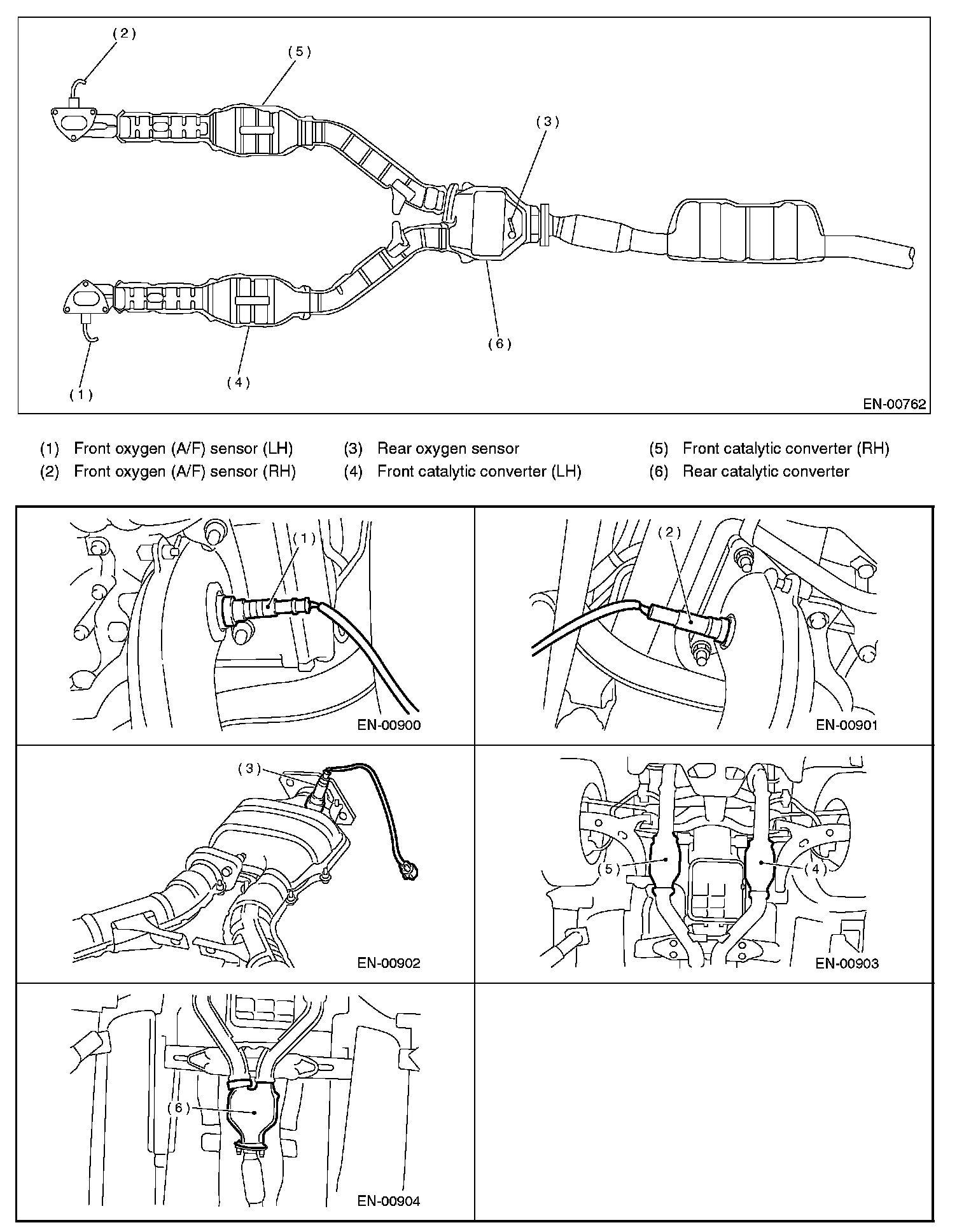 (2)
(5)
(3)
(6)
(4)
(1)
EN-00762

(1) Front oxygen (A/F) sensor (LH)
(2) Front oxygen (A/F) sensor (RH)
(3) Rear oxygen sensor
(4) Front catalytic converter (LH)
(5) Front catalytic converter (RH)
(6) Rear catalytic converter

(1)
EN-00900

(2)
EN-00901

(3)
EN-00902

(5)
(4)
EN-00903

(6)
EN-00904