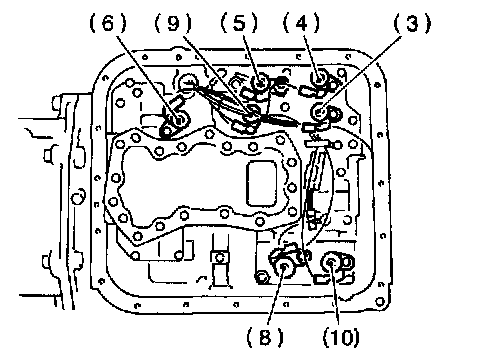 (6) (9) (5) (4) (3)

(8) (10)