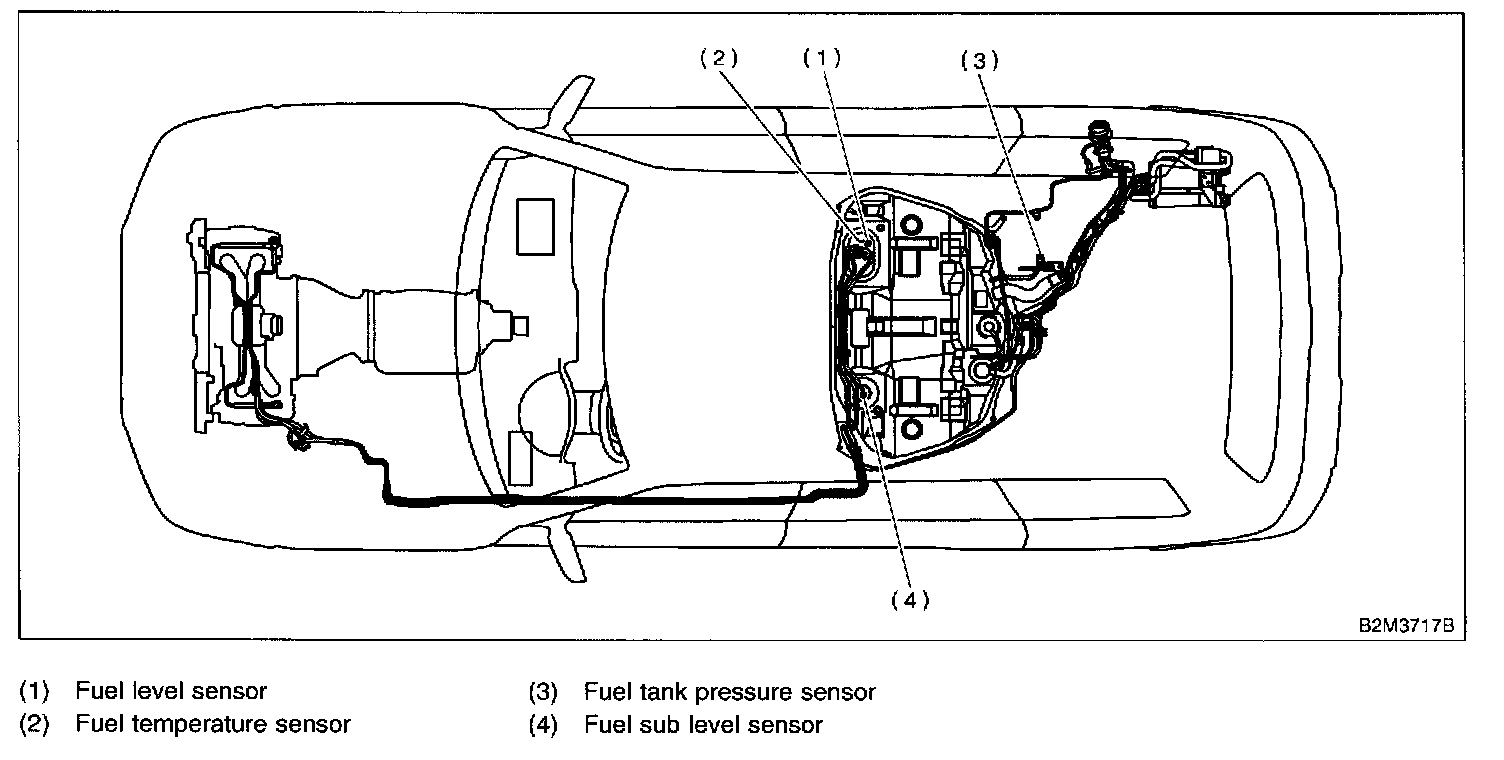 (2)
(1)
(3)
(4)
B2M3717B

(1) Fuel level sensor
(2) Fuel temperature sensor

(3) Fuel tank pressure sensor
(4) Fuel sub level sensor