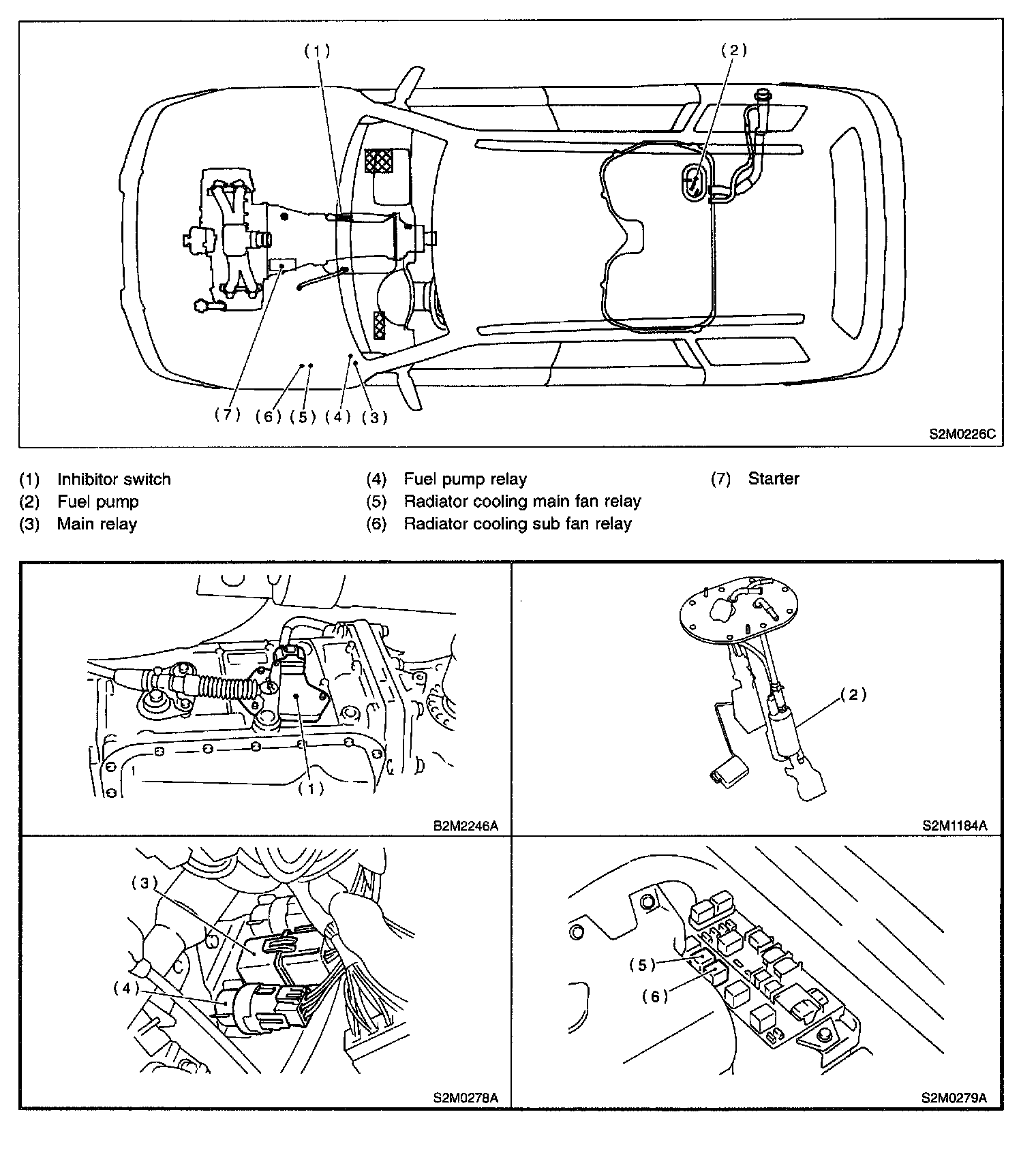 (1)

(2)

(7) (6) (5) (4) (3)

S2M0226C

(1) Inhibitor switch
(2) Fuel pump
(3) Main relay

(4) Fuel pump relay
(5) Radiator cooling main fan relay
(6) Radiator cooling sub fan relay

(7) Starter

(1)

B2M2246A

(2)

S2M1184A

(3)

(4)

S2M0278A

(5)

(6)

S2M0279A